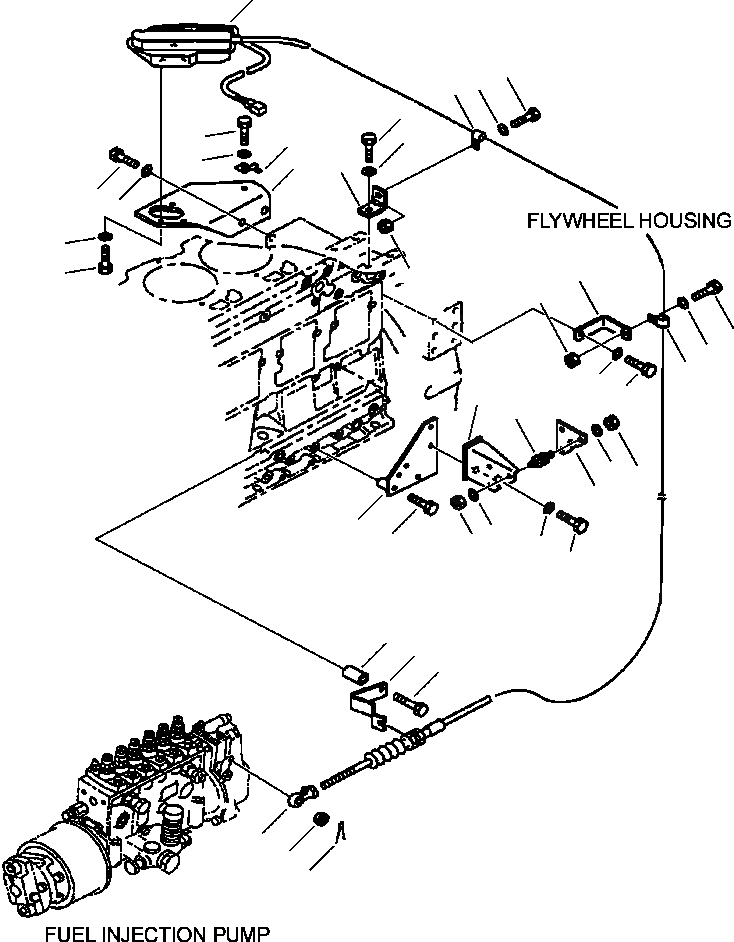 FLYWHEEL HOUSING

FUEL INJECTION PUMP