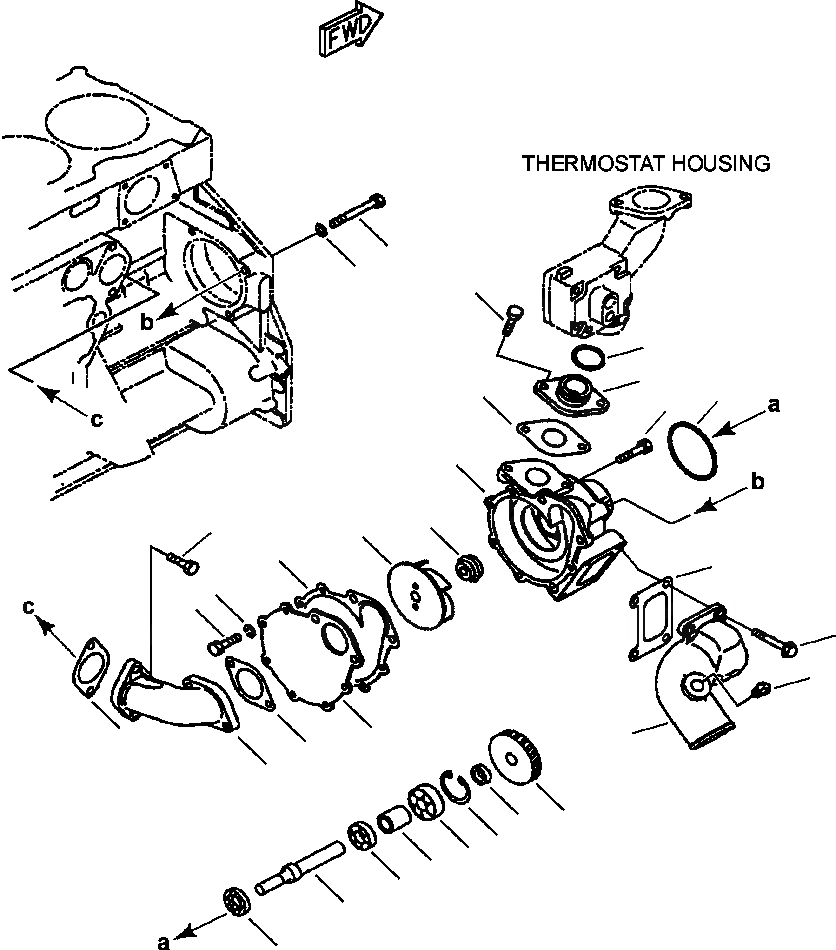 FWD

THERMOSTAT HOUSING

b

c

a

b

c

a