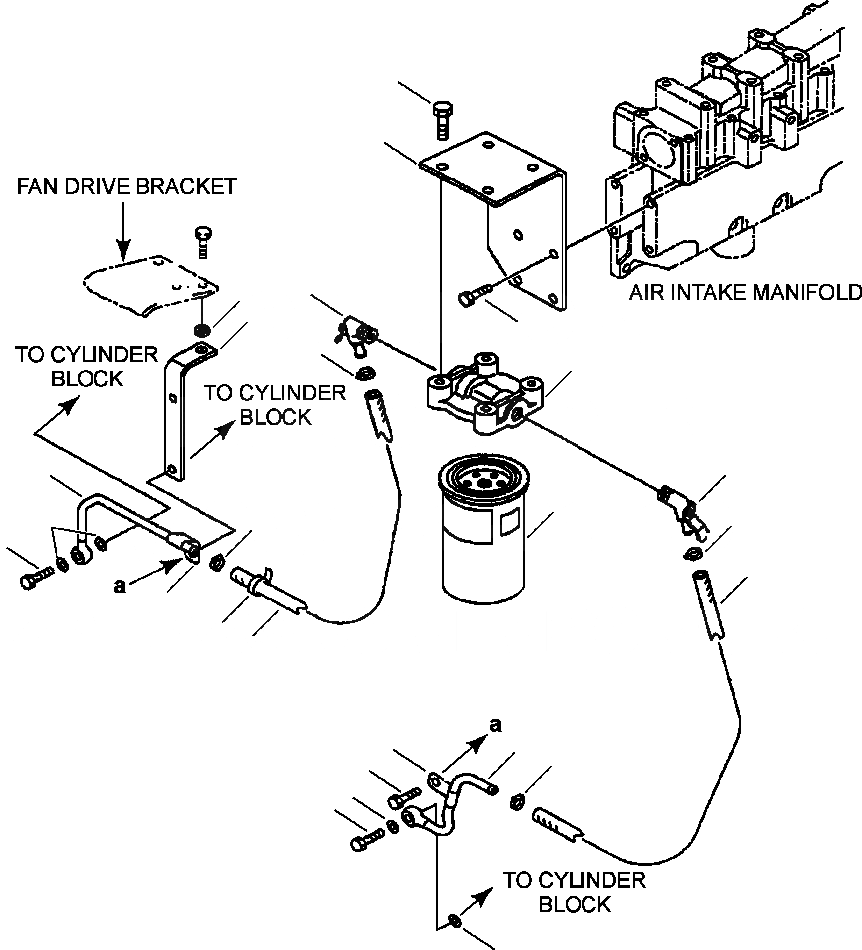 FAN DRIVE BRACKET

AIR INTAKE MANIFOLD

TO CYLINDER BLOCK

TO CYLINDER BLOCK

a

a

TO CYLINDER BLOCK