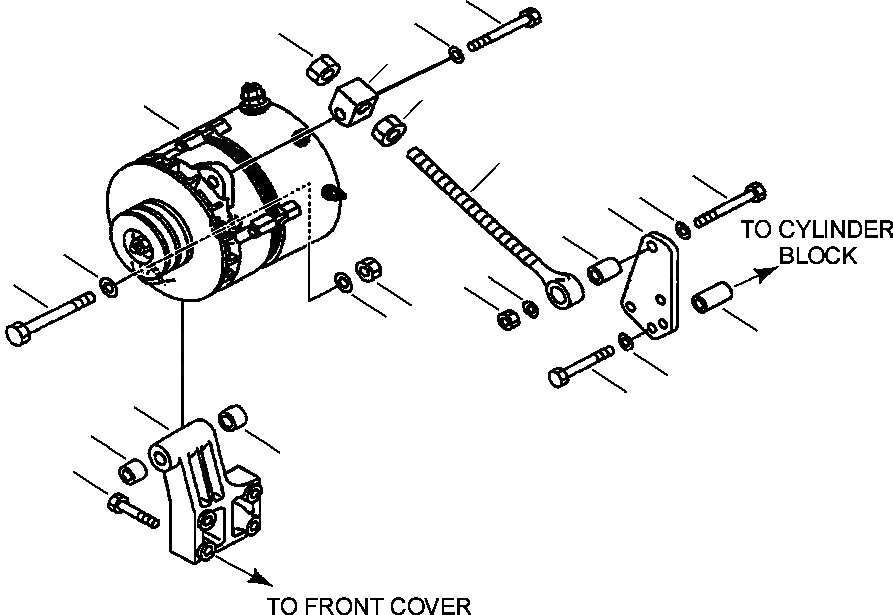 TO CYLINDER BLOCK

TO FRONT COVER