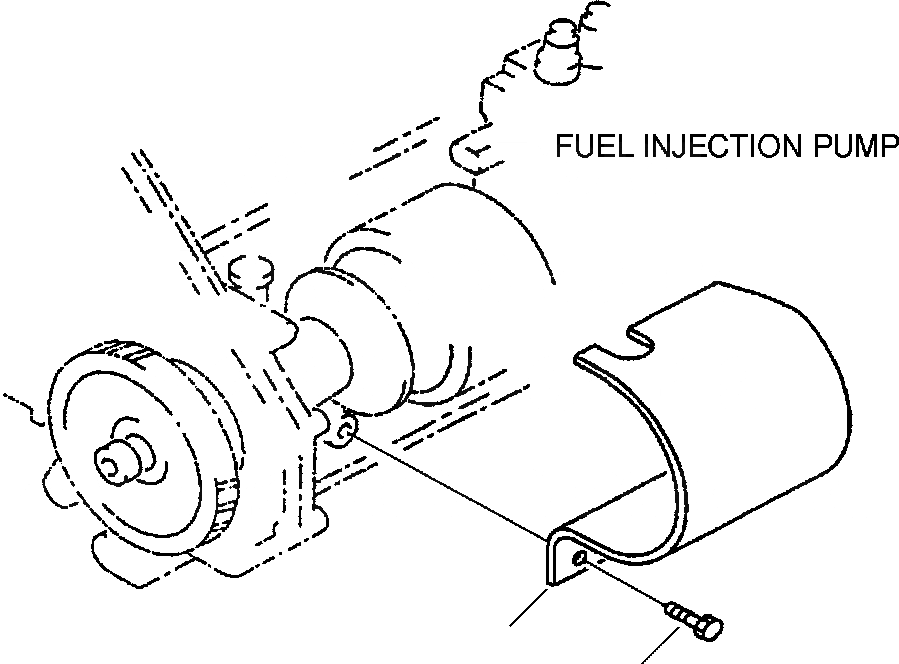 FUEL INJECTION PUMP