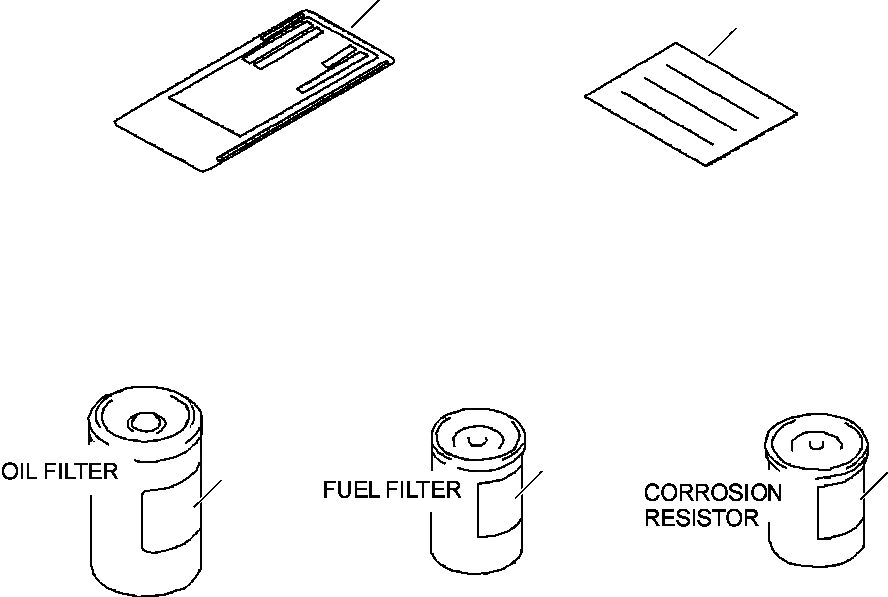 OIL FILTER

FUEL FILTER

CORROSION RESISTOR