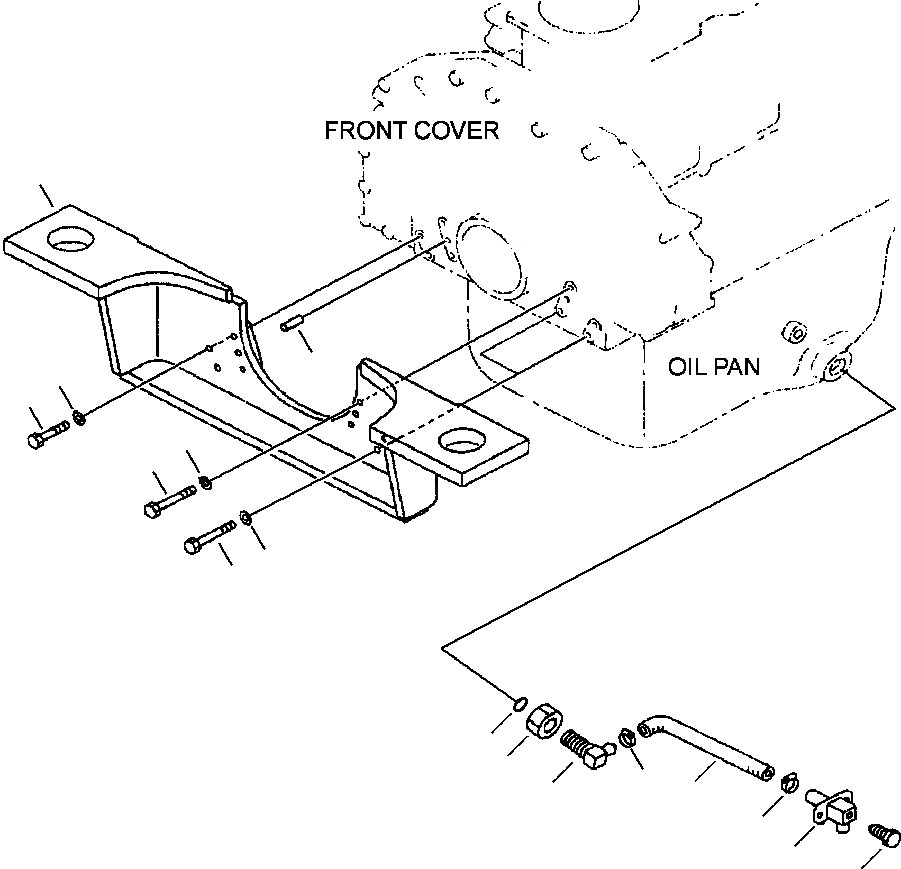 FRONT COVER

OIL PAN