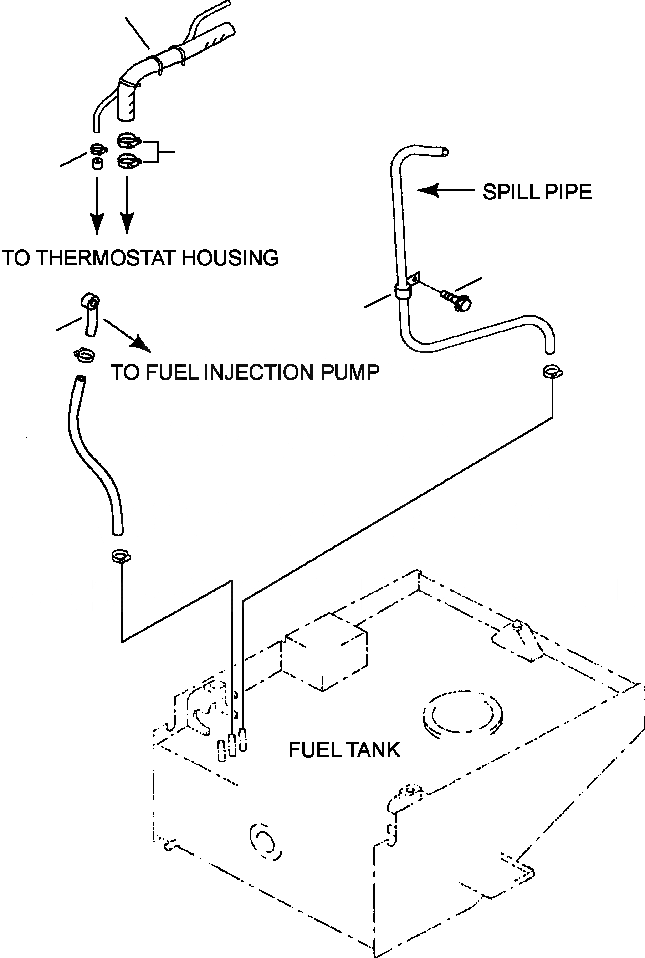 SPILL PIPE

TO THERMOSTAT HOUSING

TO FUEL INJECTION PUMP

FUEL TANK