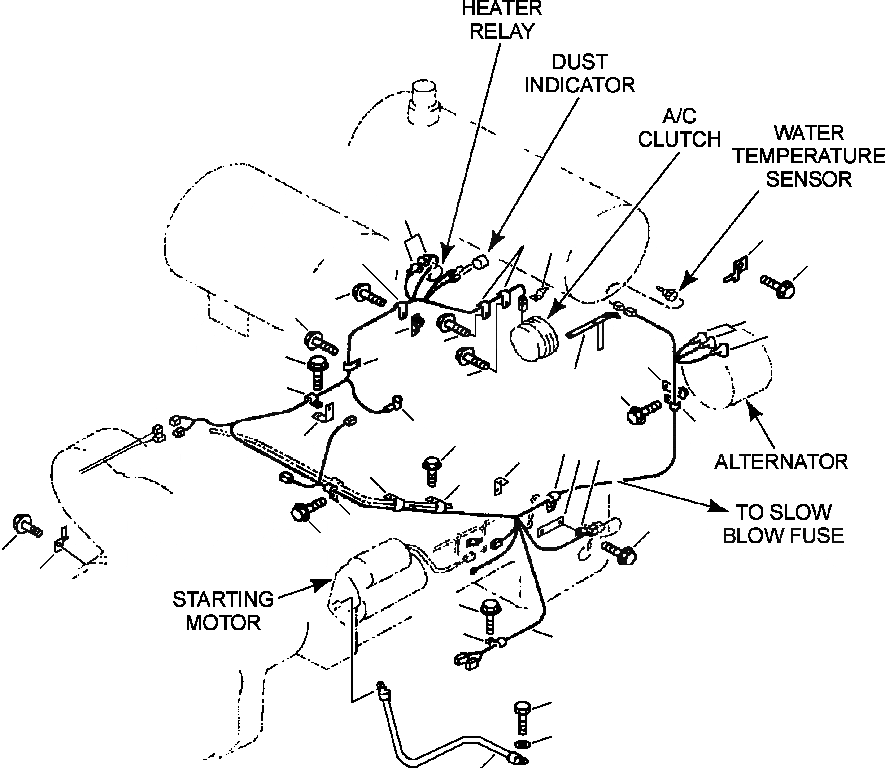 HEATER RELAY

DUST INDICATOR

A/C CLUTCH

WATER TEMPERATURE SENSOR

ALTERNATOR

TO SLOW BLOW FUSE

STARTING MOTOR