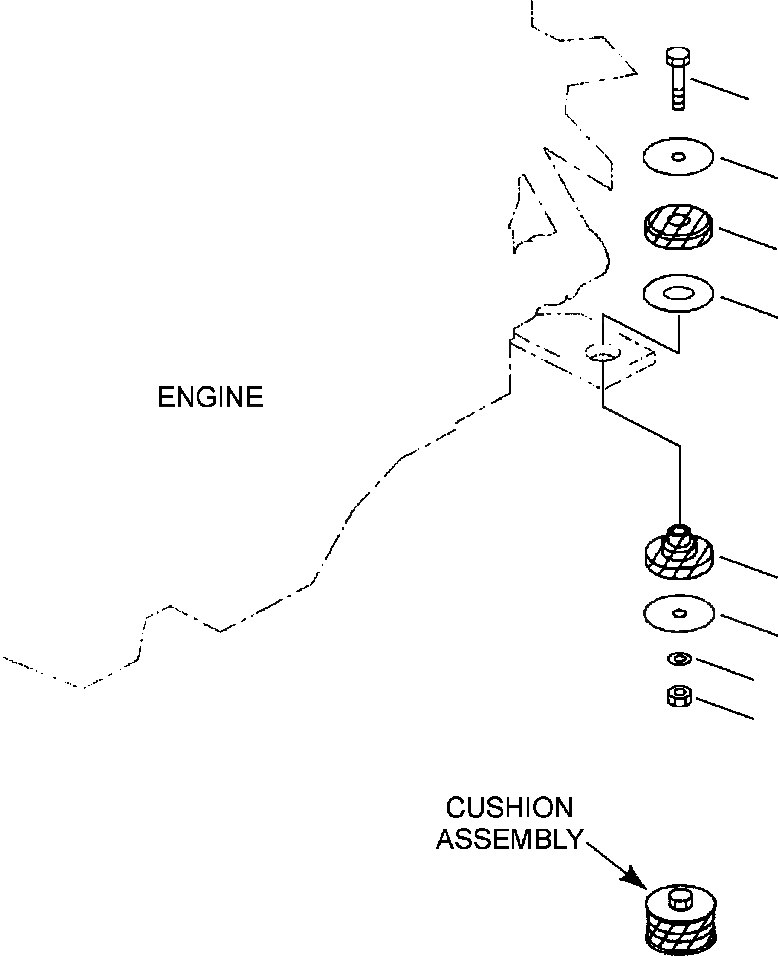 ENGINE

CUSHION ASSEMBLY