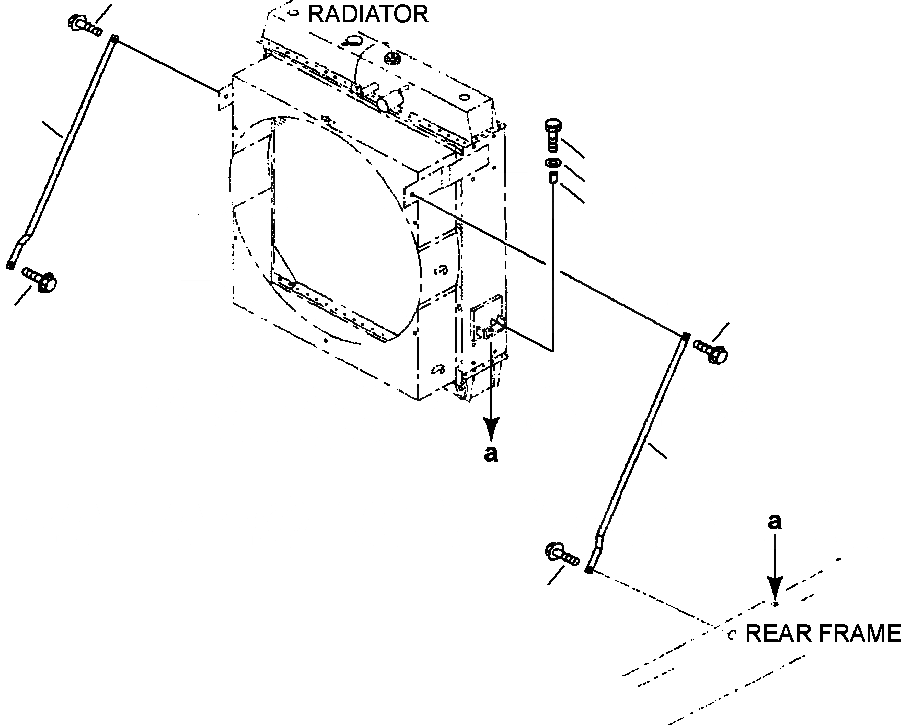 RADIATOR

a

a

REAR FRAME