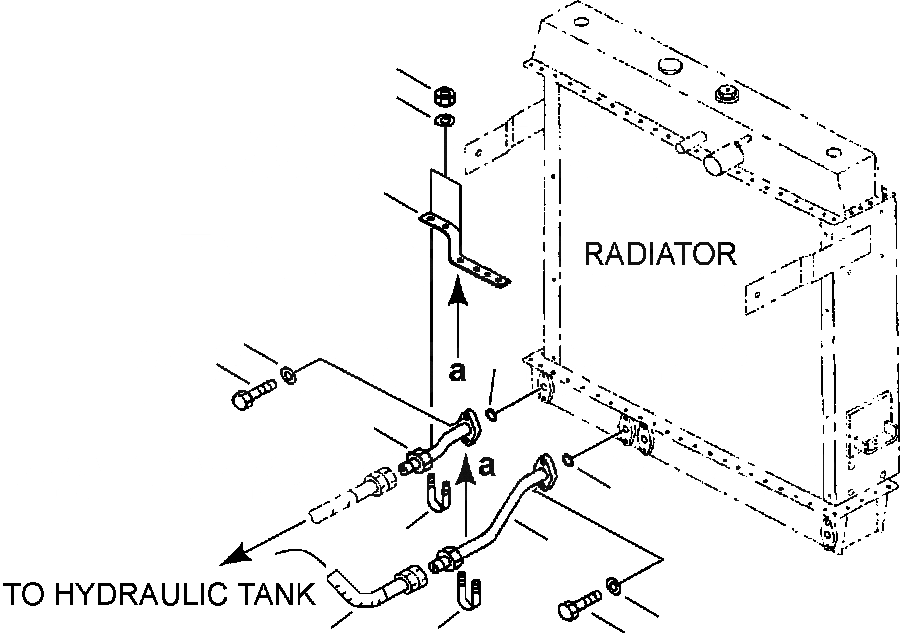 RADIATOR

a

a

TO HYDRAULIC TANK