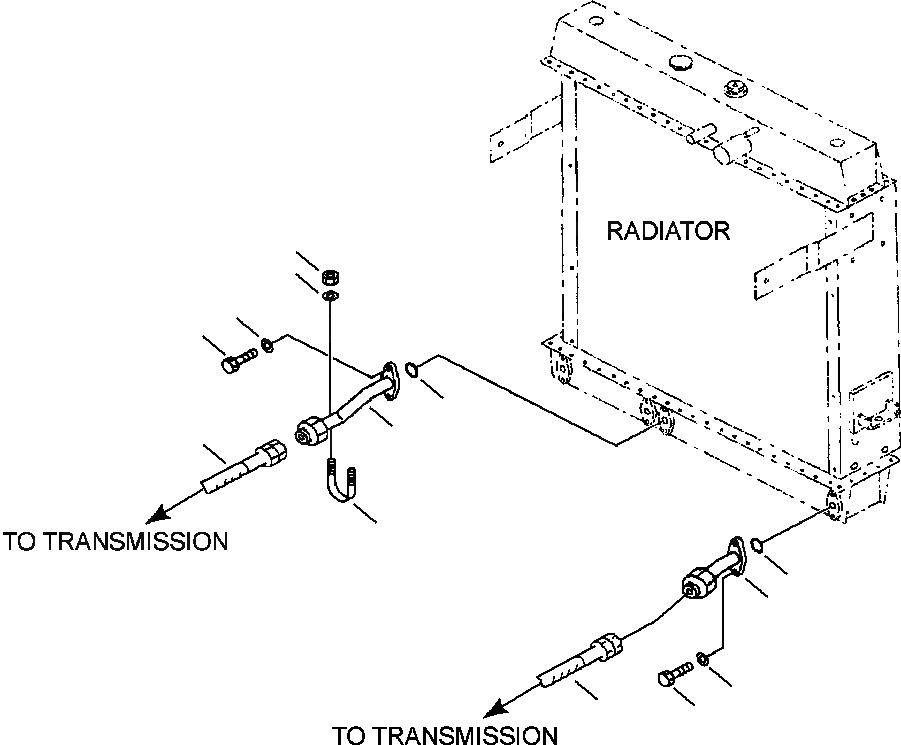 RADIATOR

TO TRANSMISSION

TO TRANSMISSION