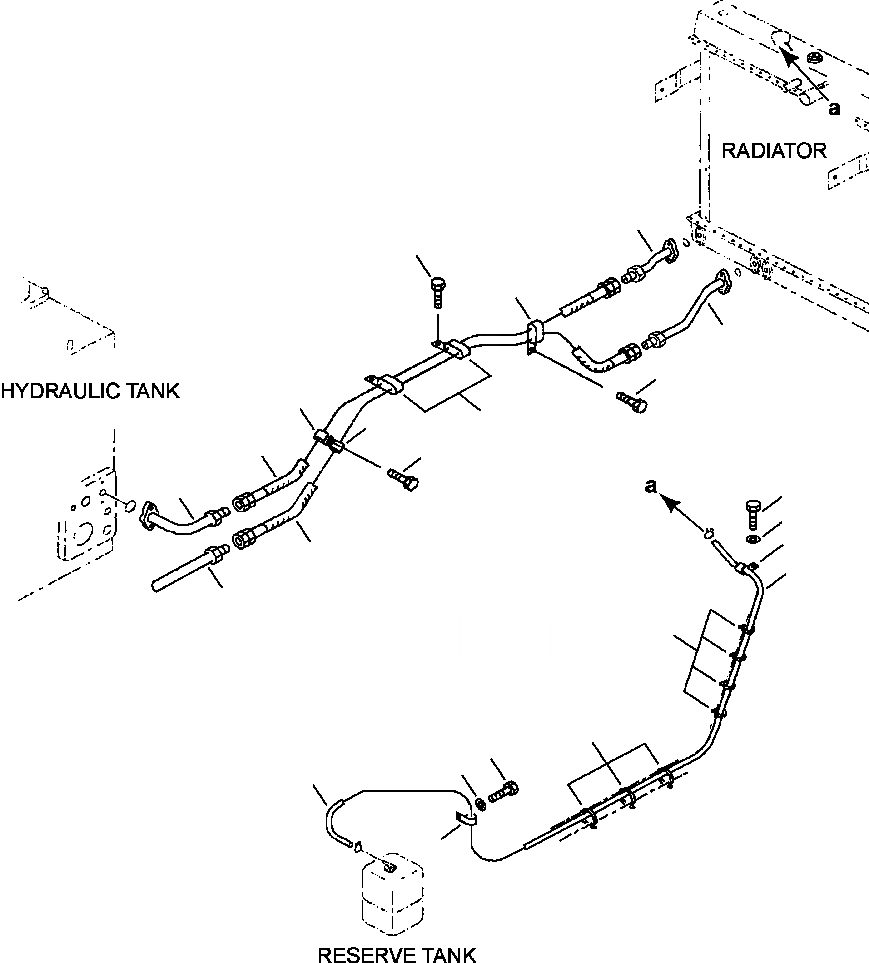 a

RADIATOR

HYDRAULIC TANK

a

RESERVE TANK