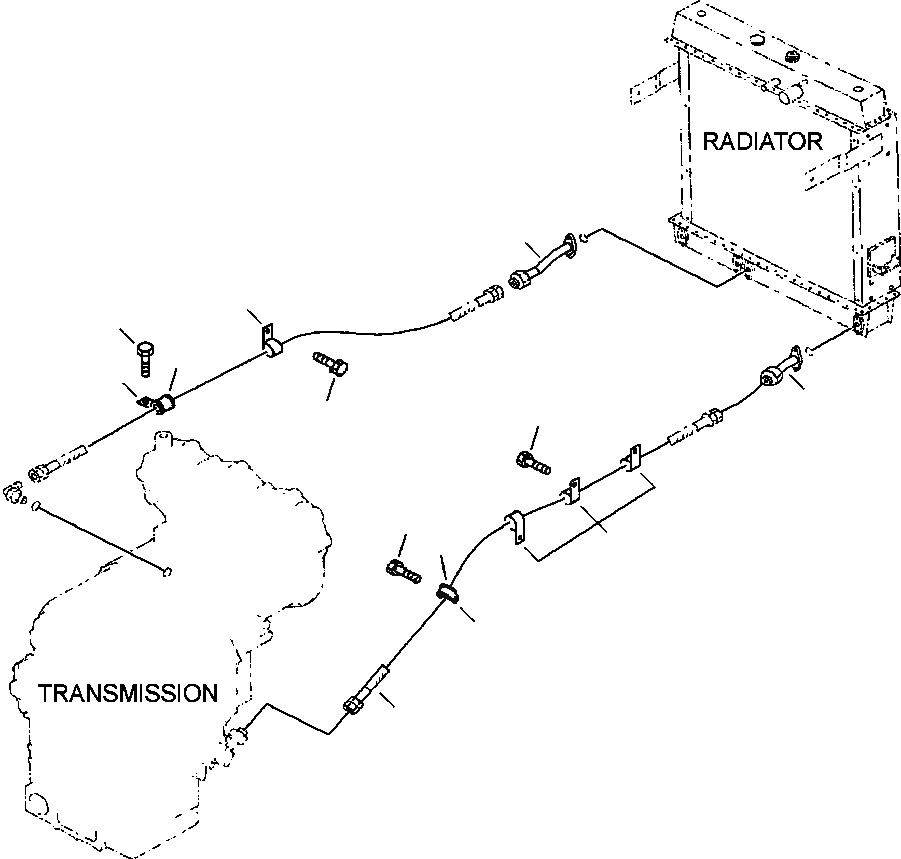 RADIATOR

TRANSMISSION