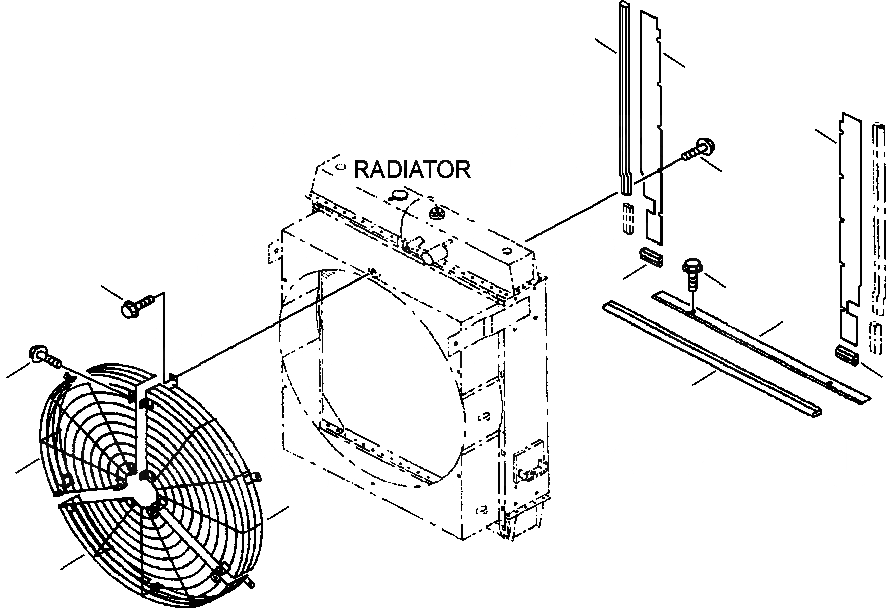 RADIATOR