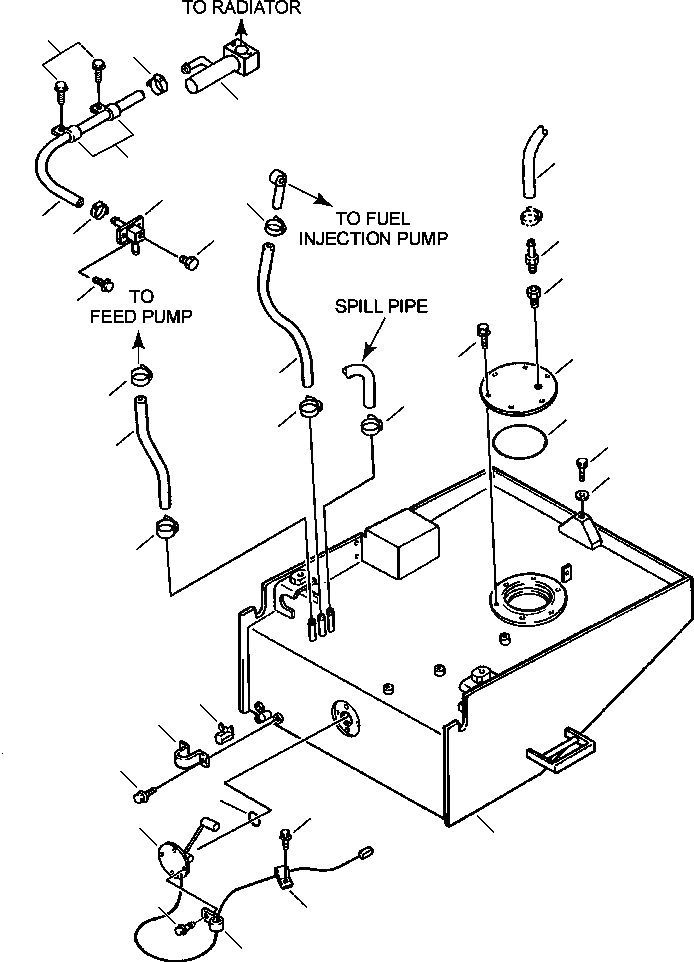 TO RADIATOR

TO FUEL INJECTION PUMP

TO FEED PUMP

SPILL PIPE