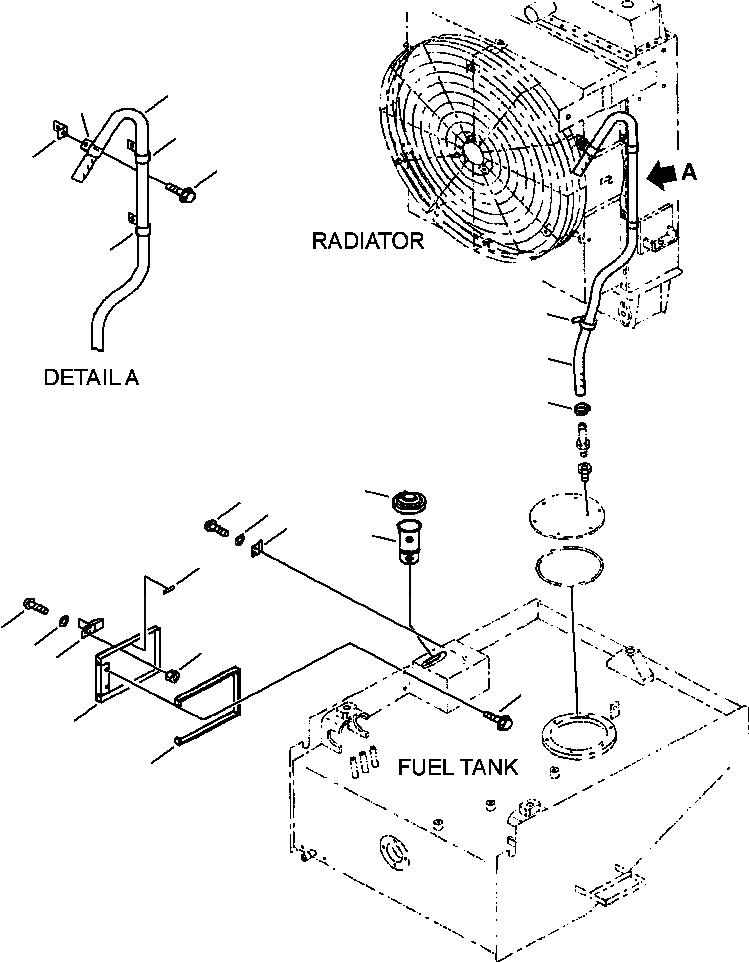 A

RADIATOR

DETAIL A

FUEL TANK