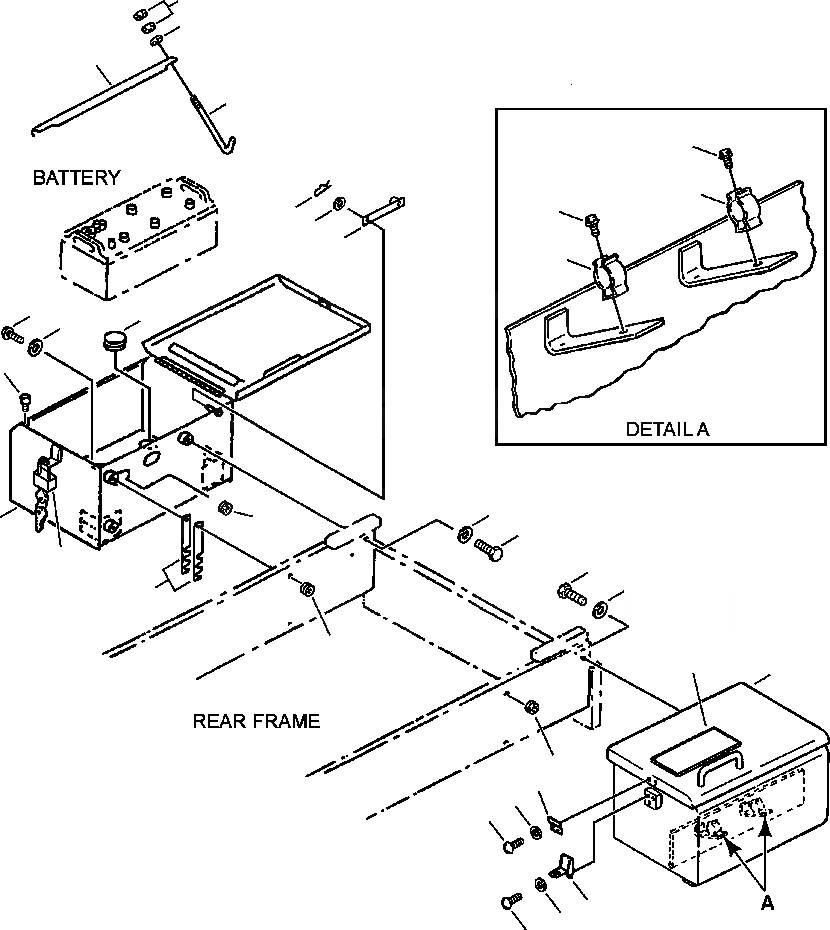 BATTERY

DETAIL A

REAR FRAME

A