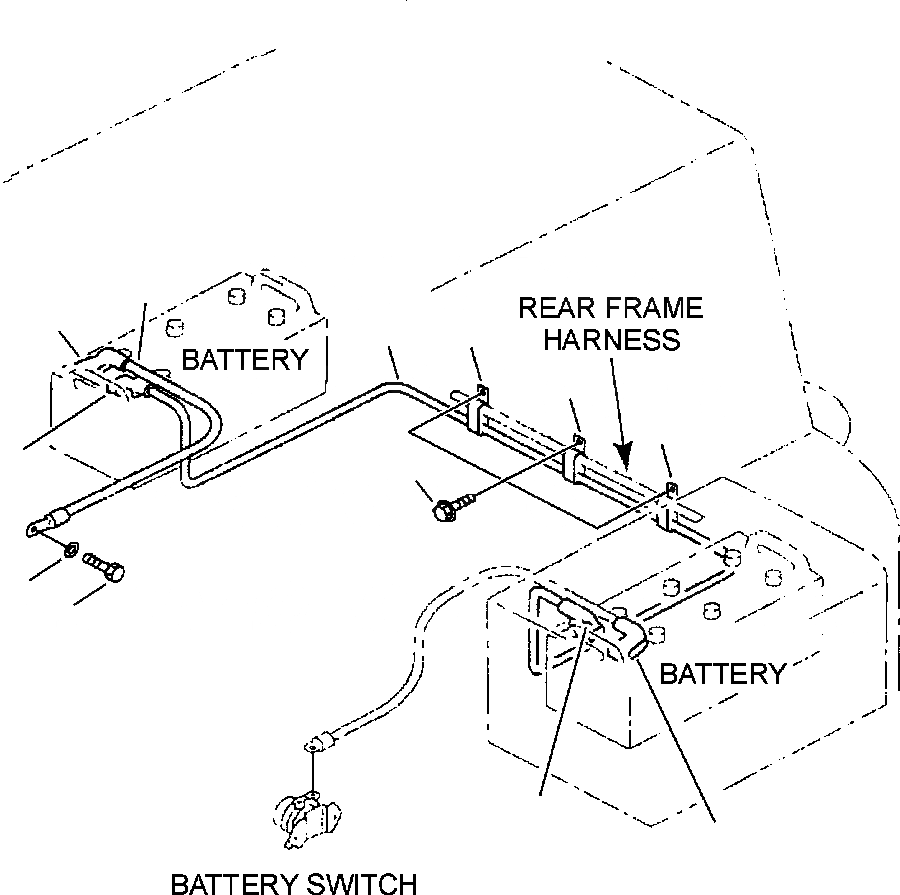 BATTERY

REAR FRAME HARNESS

BATTERY

BATTERY SWITCH