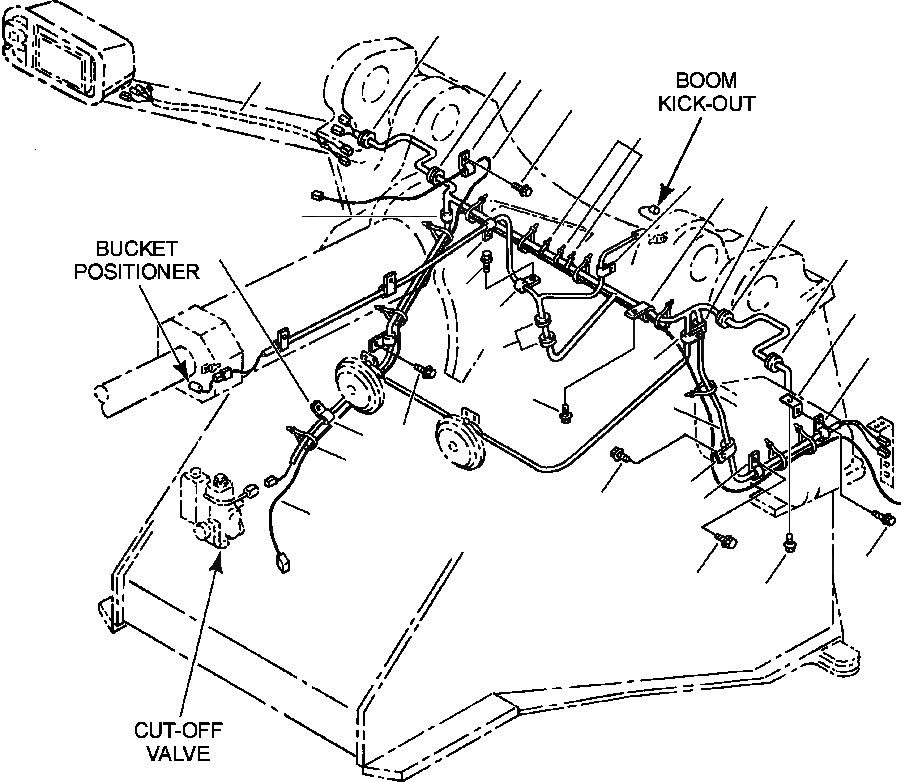 BOOM KICK-OUT

BUCKET POSITIONER

CUT-OFF VALVE