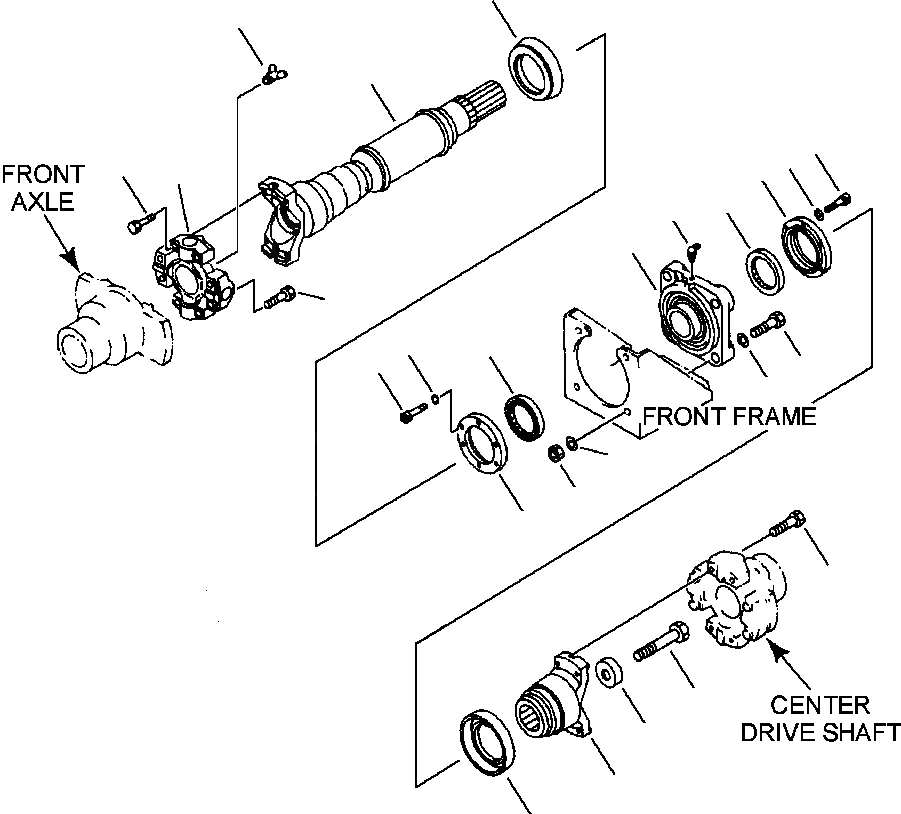 FRONT AXLE

FRONT FRAME

CENTER DRIVE SHAFT