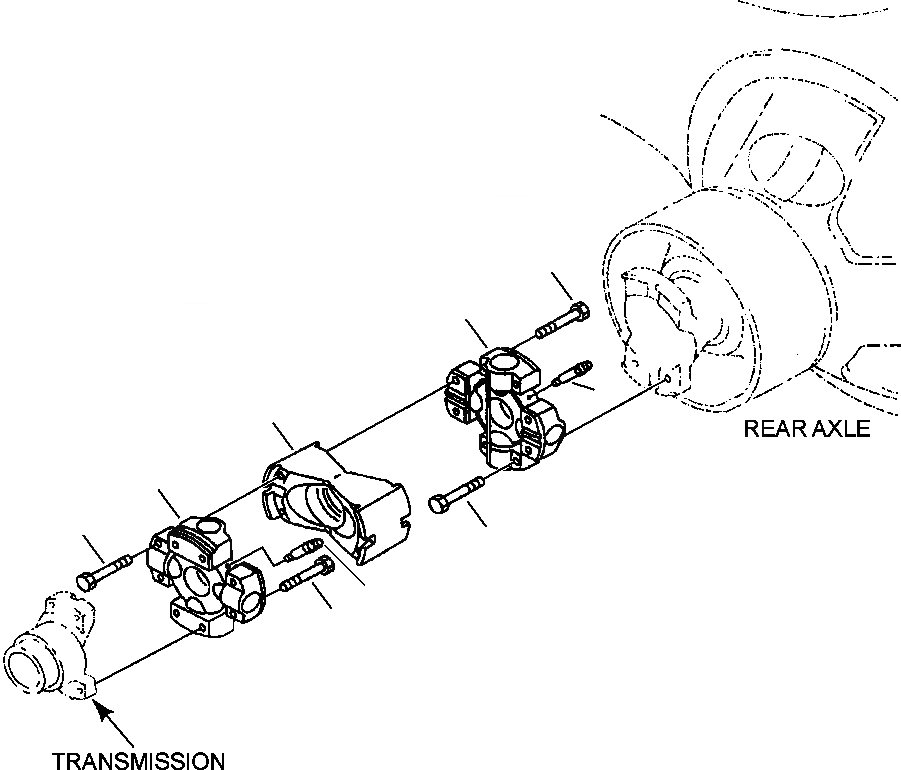 REAR AXLE

TRANSMISSION