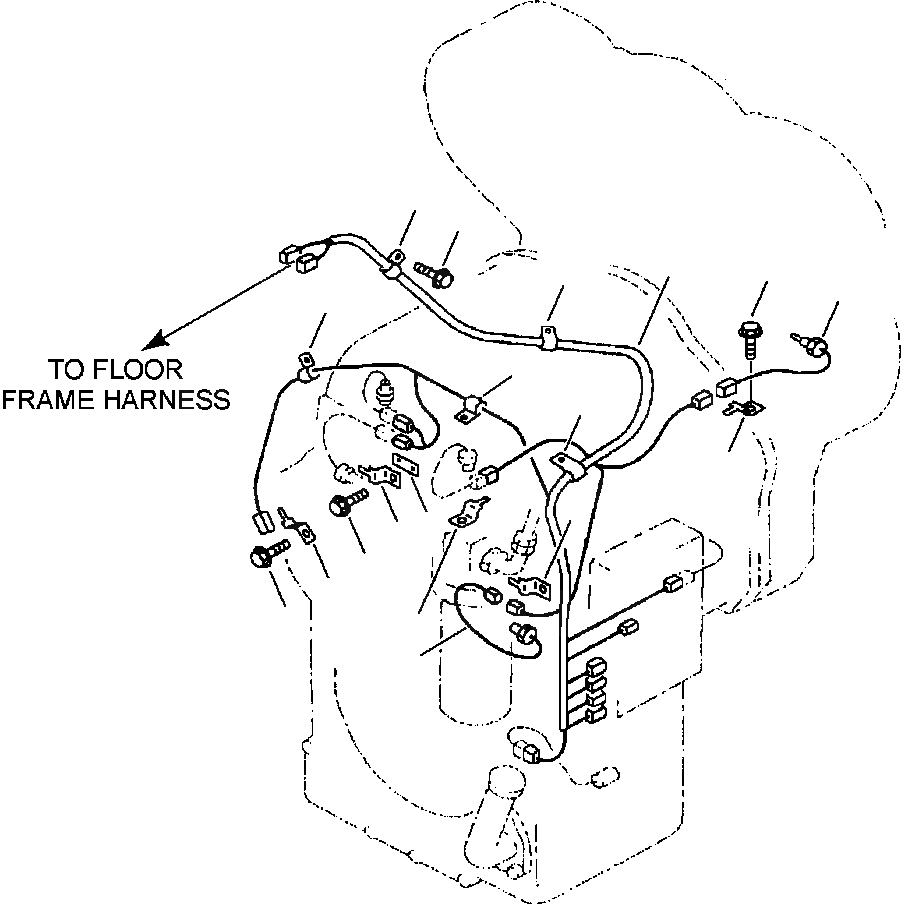 TO FLOOR
FRAME HARNESS