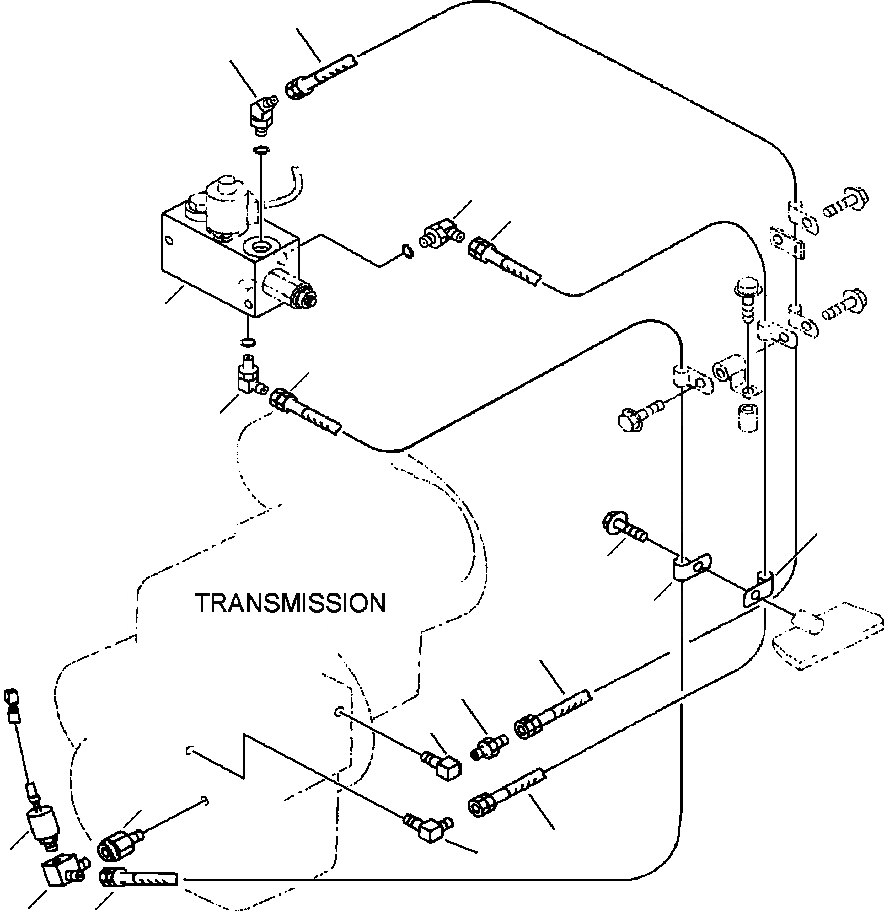 TRANSMISSION