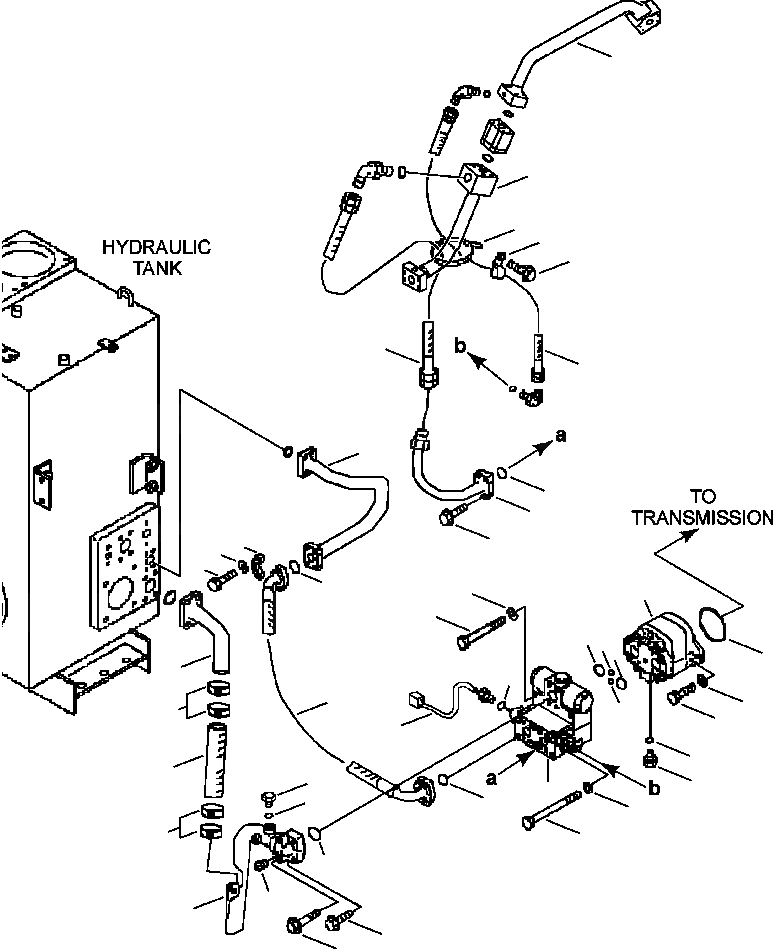 HYDRAULIC TANK

b

a

TO TRANSMISSION

a

b