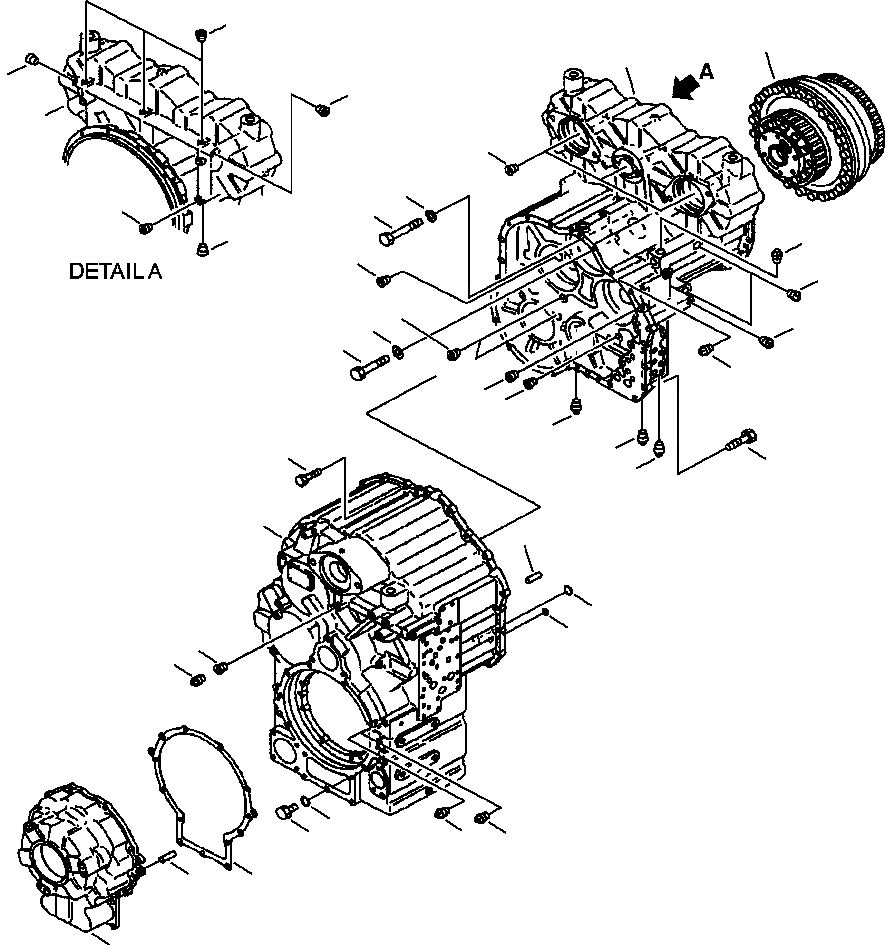 A

DETAIL A