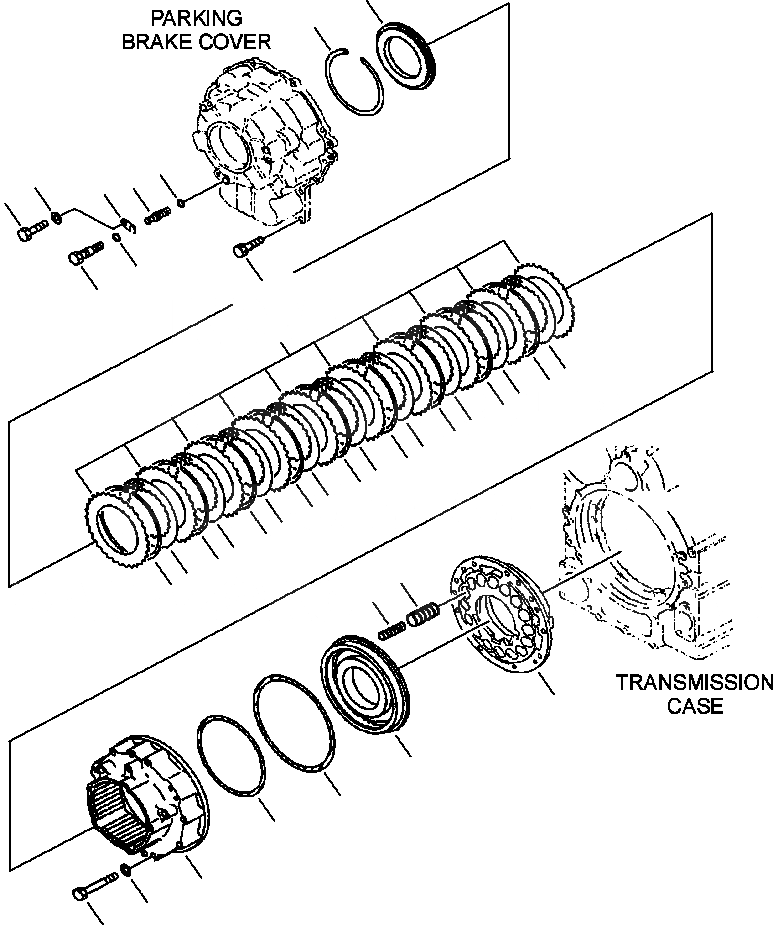 PARKING BRAKE COVER

TRANSMISSION CASE