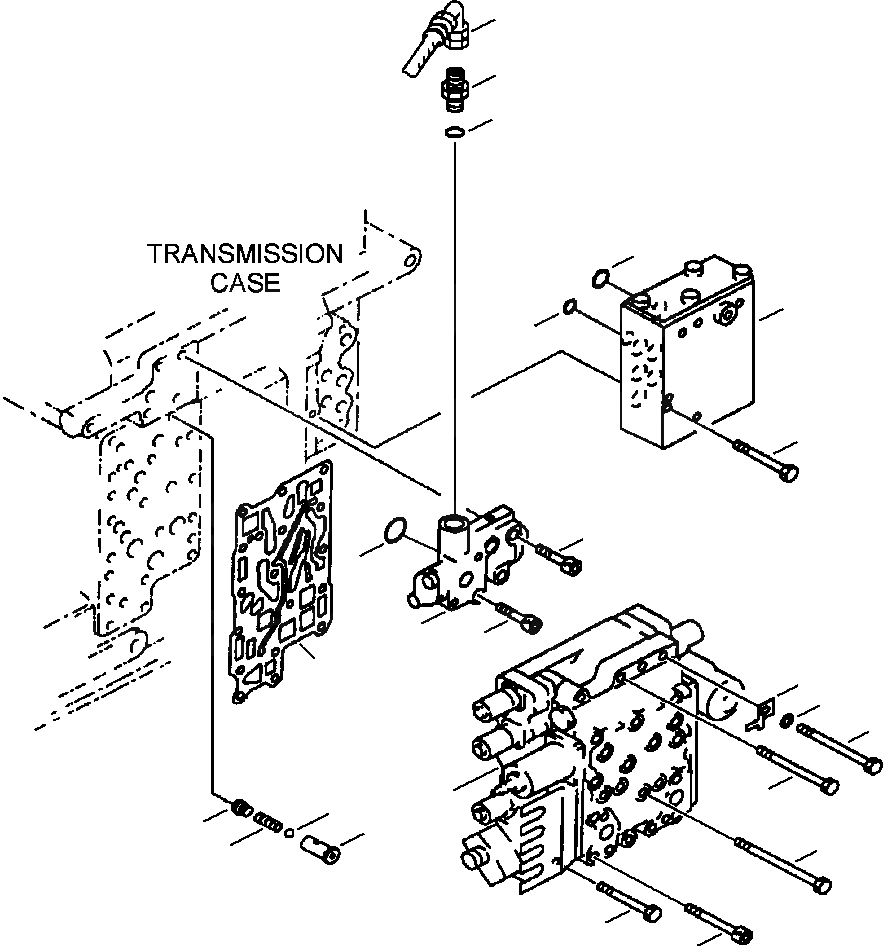 TRANSMISSION
CASE