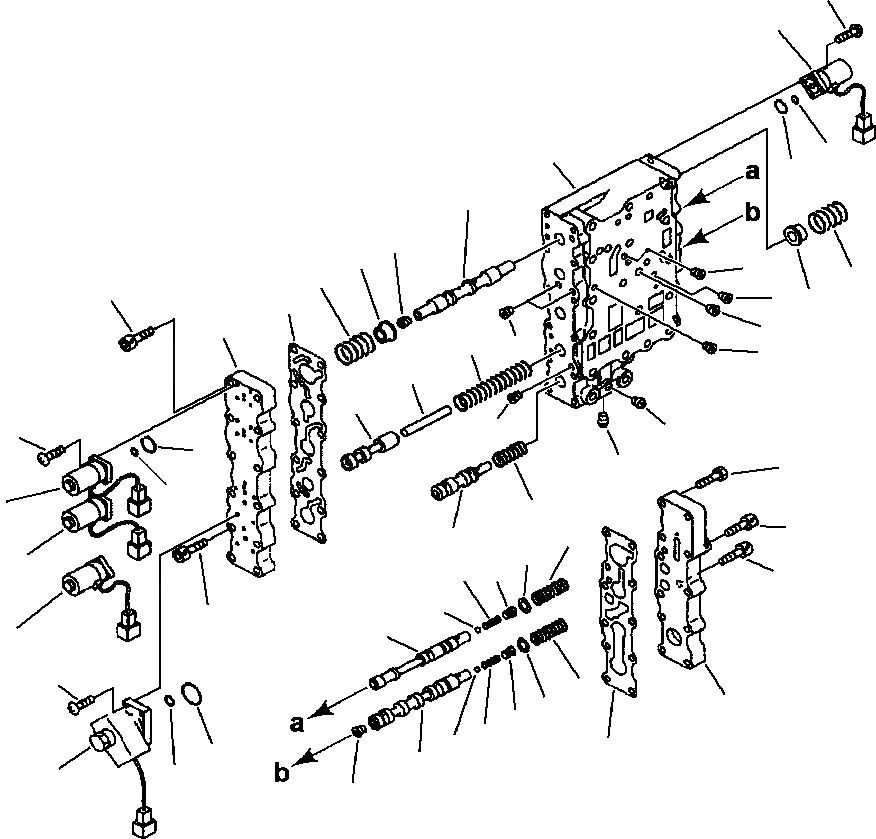 a
b
a
b