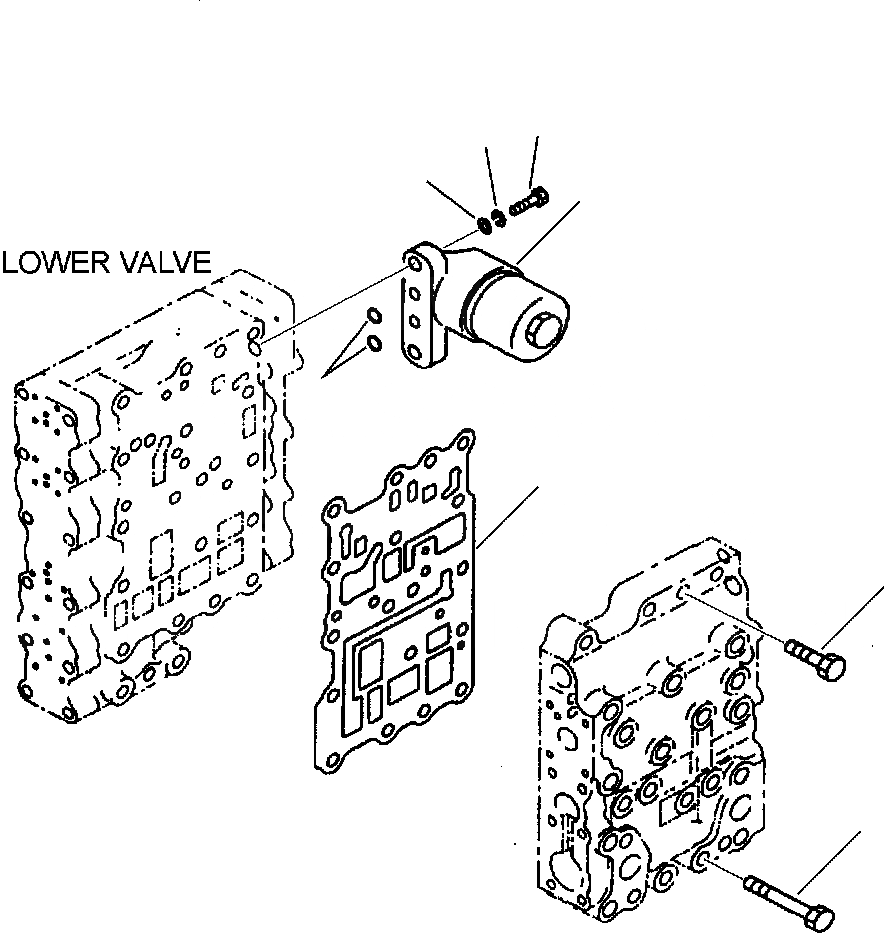 LOWER VALVE