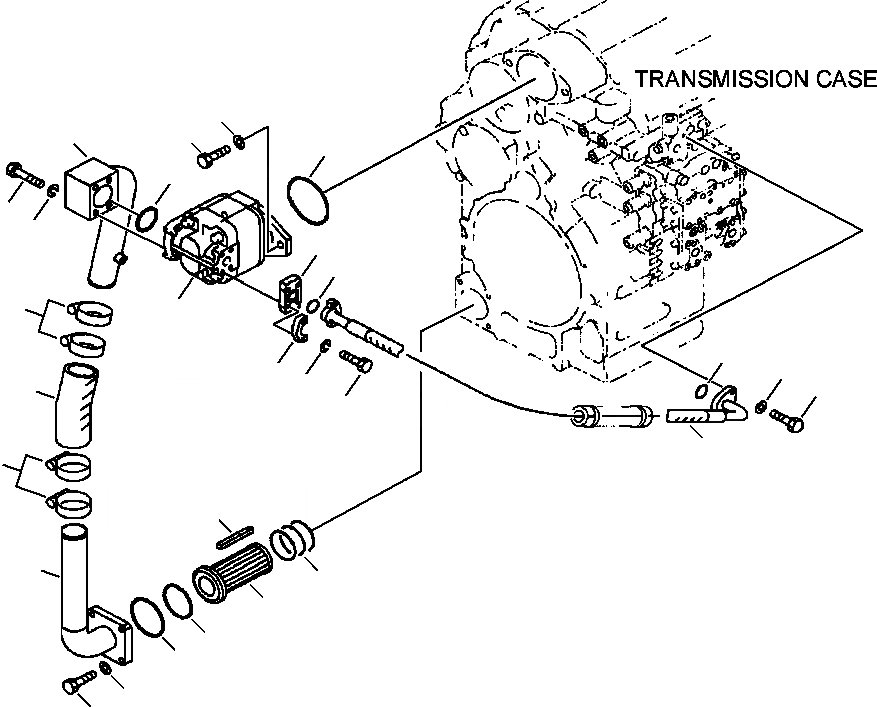 TRANSMISSION CASE