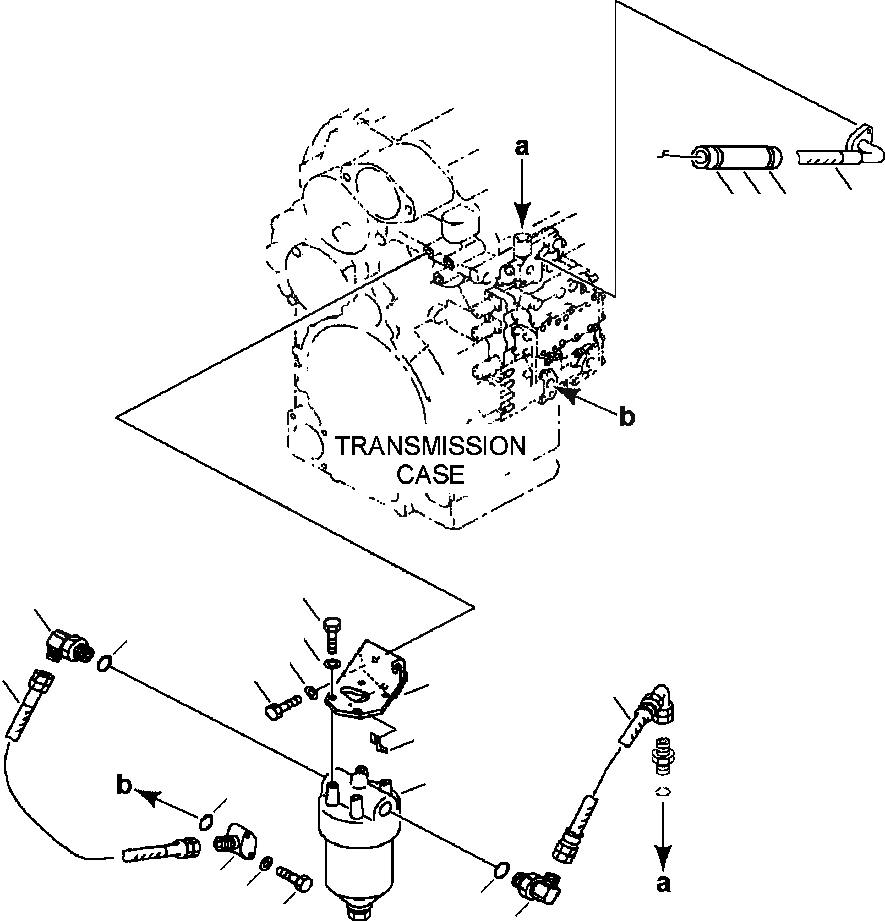 a

b

TRANSMISSION CASE

b

a