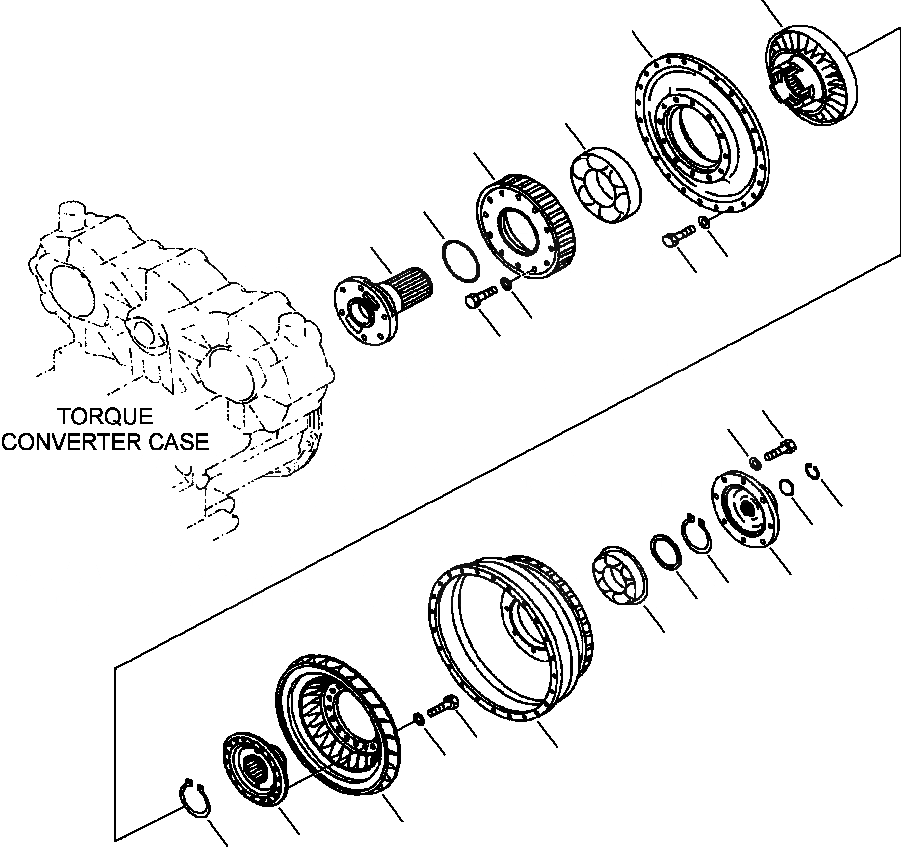 TORQUE
CONVERTER CASE