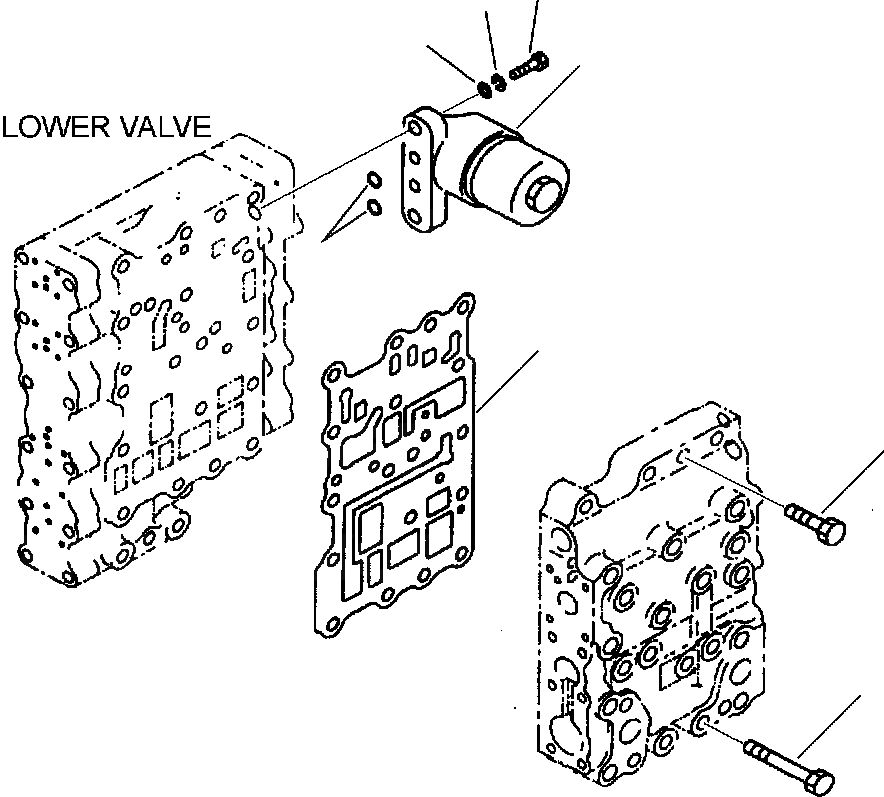 LOWER VALVE