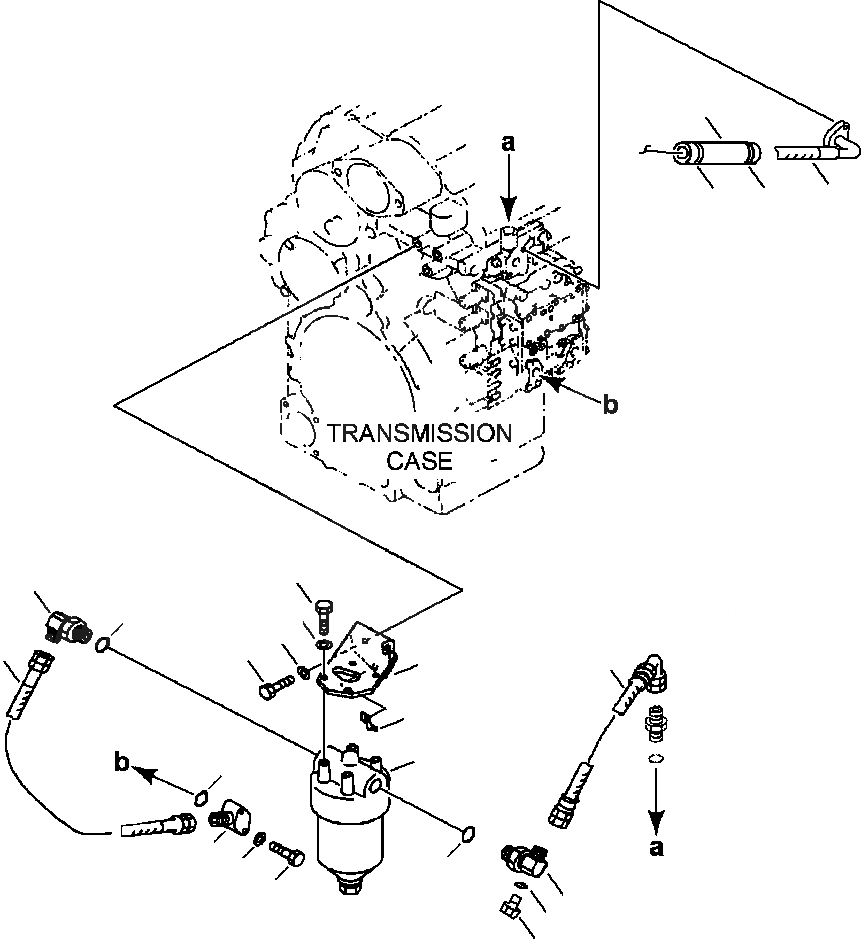 a

b

TRANSMISSION CASE

b

a