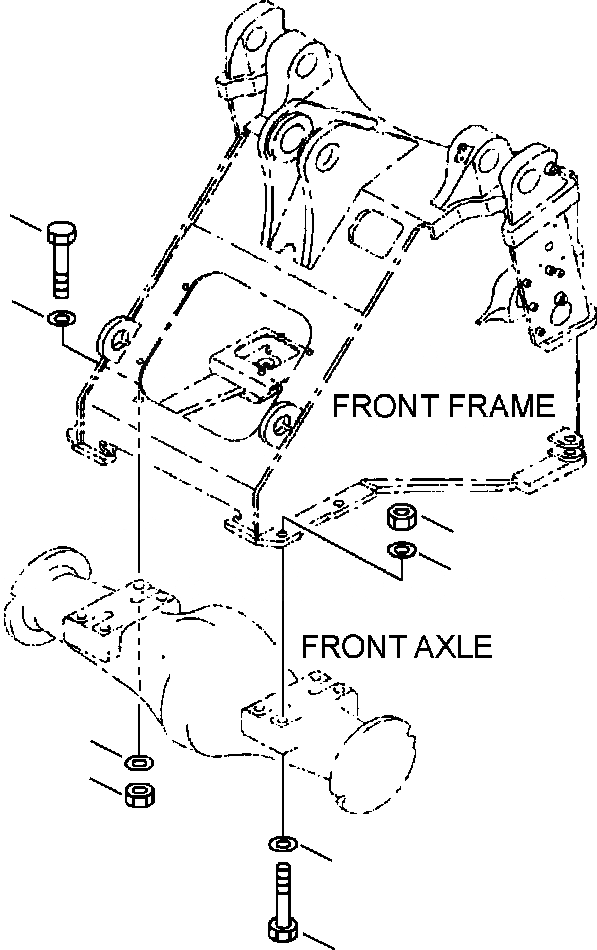 FRONT FRAME

FRONT AXLE