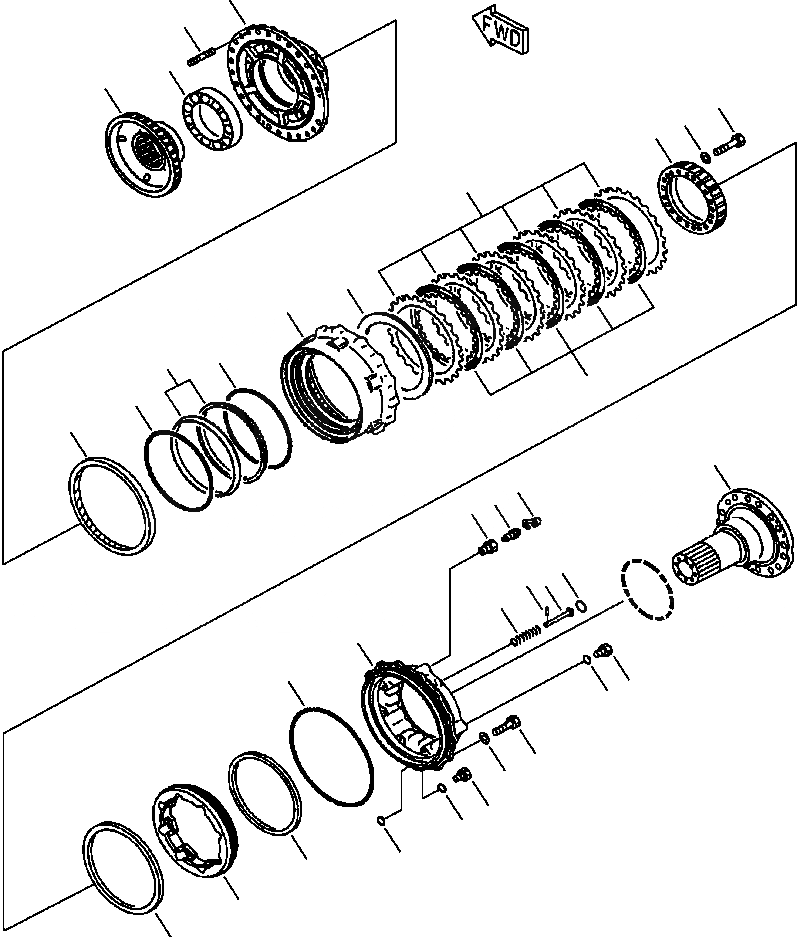 FWD