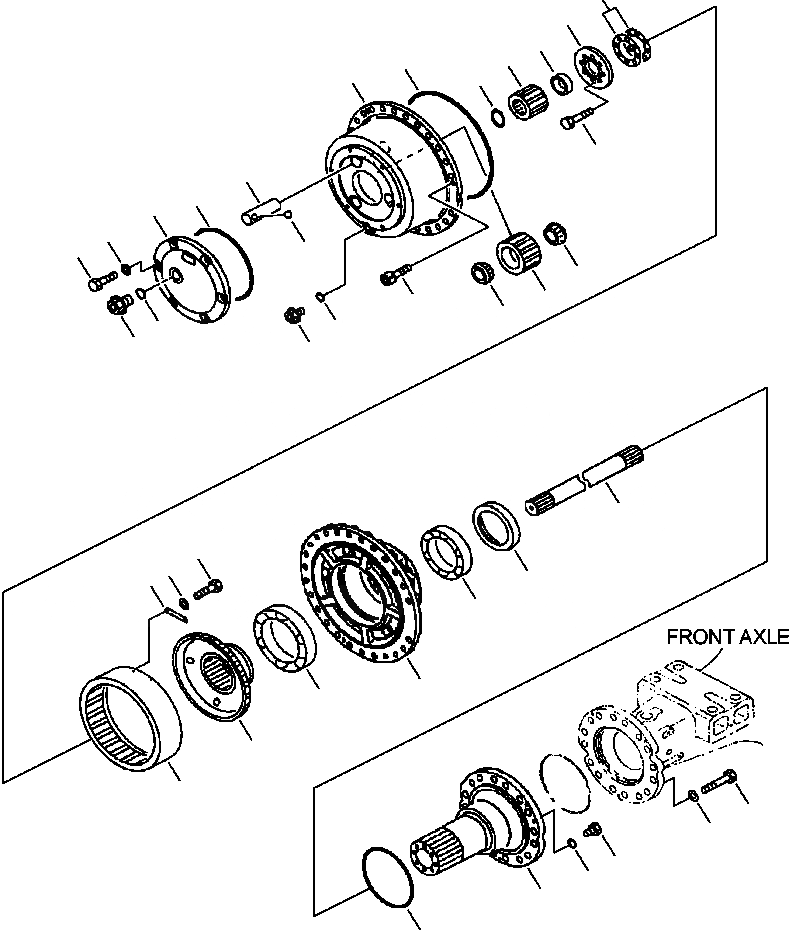 FRONT AXLE