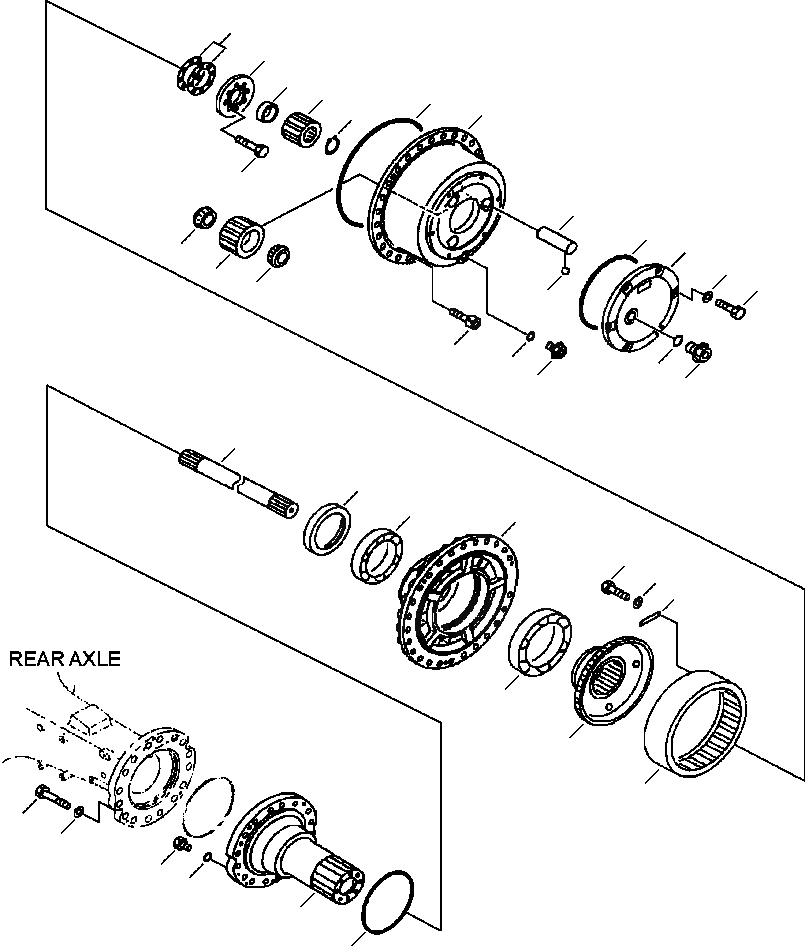 REAR AXLE