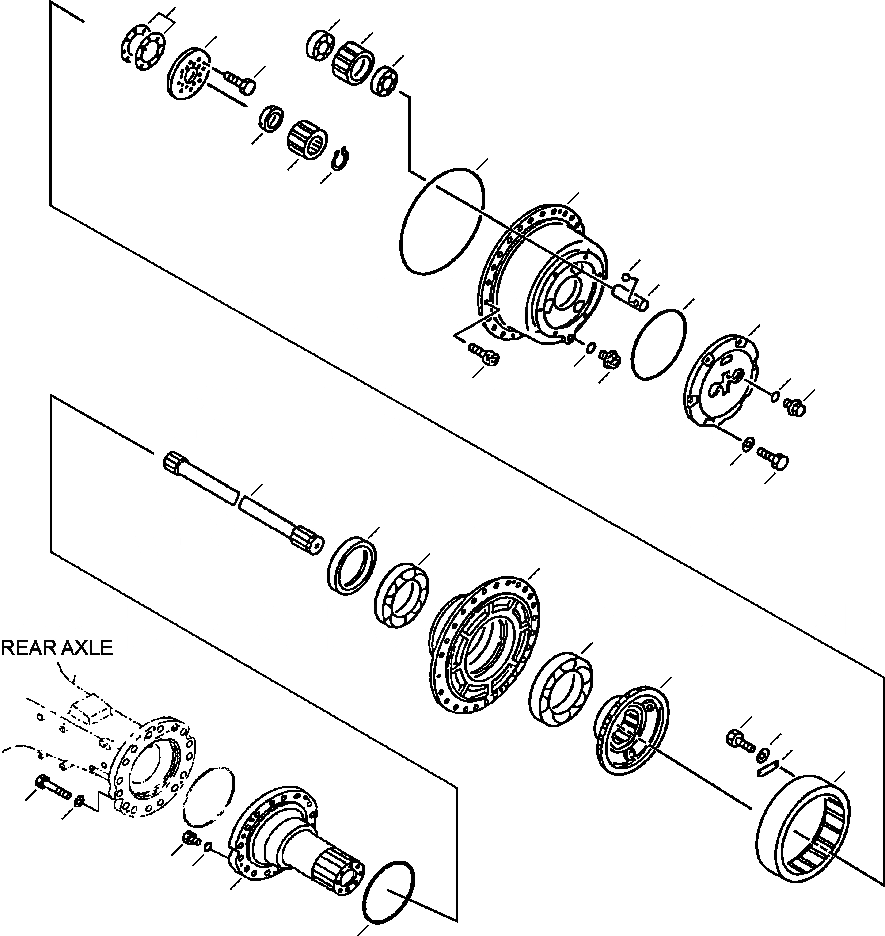 REAR AXLE