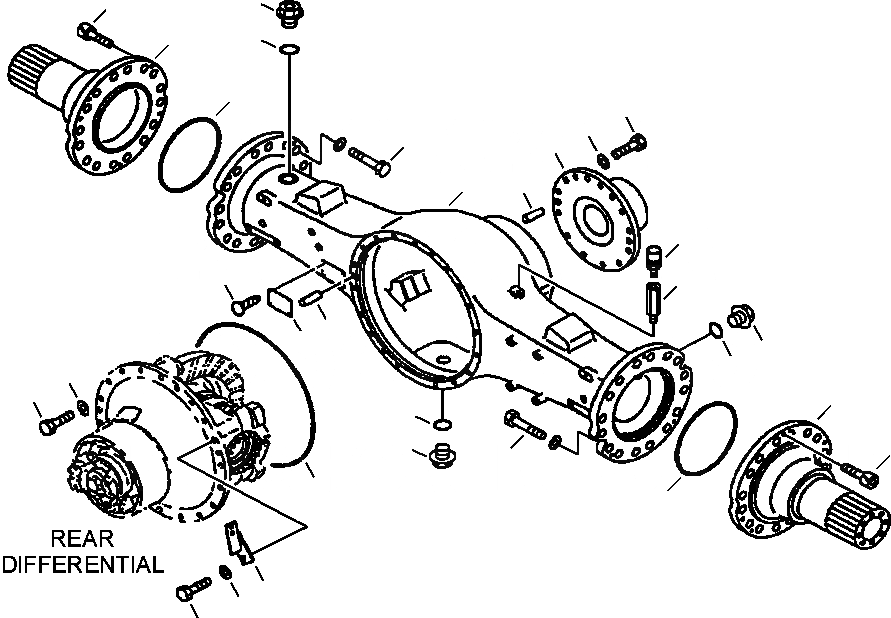 REAR DIFFERENTIAL