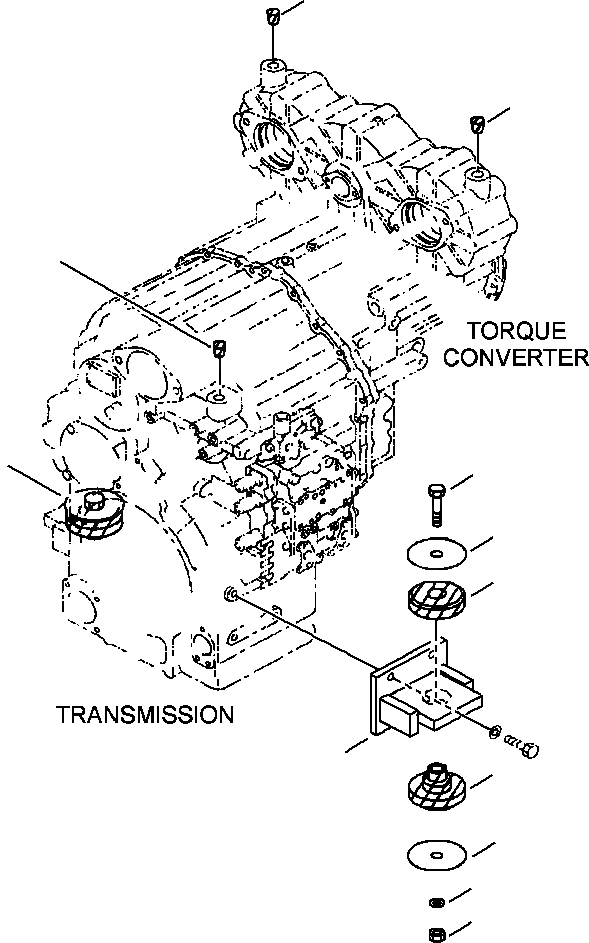 TORQUE CONVERTER

TRANSMISSION