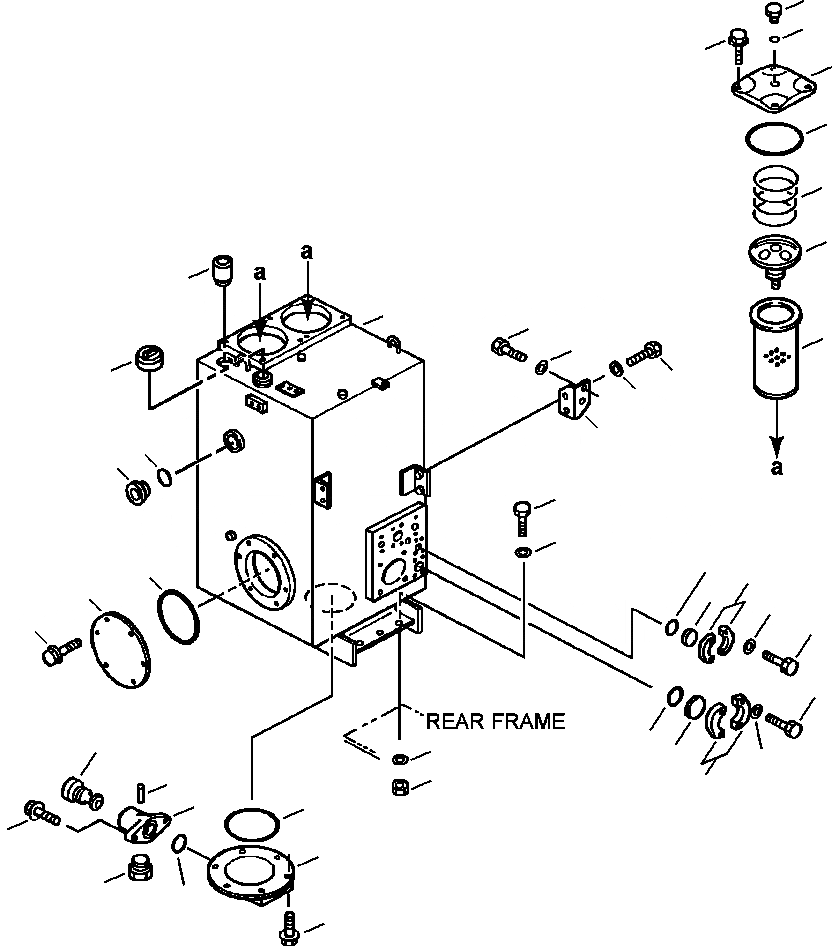 a
a
a
REAR FRAME