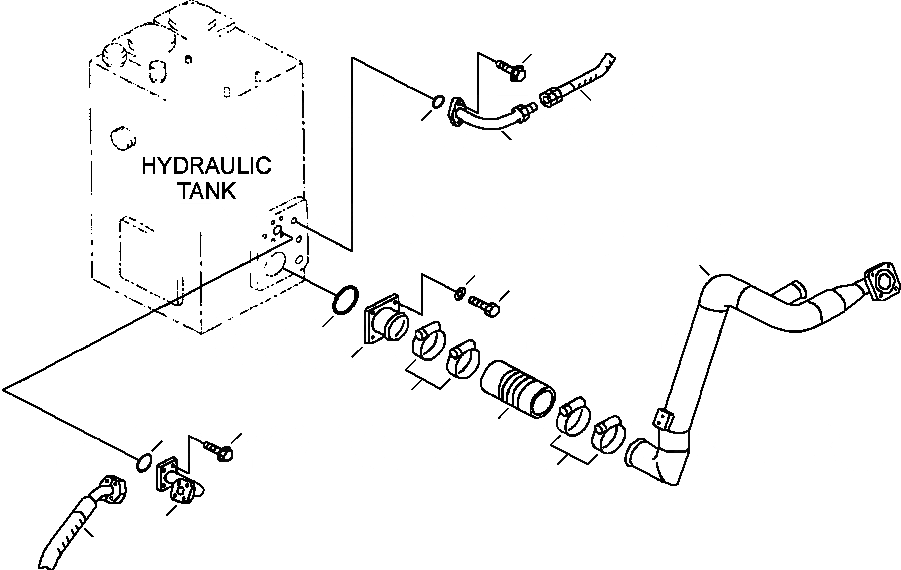 HYDRAULIC
TANK