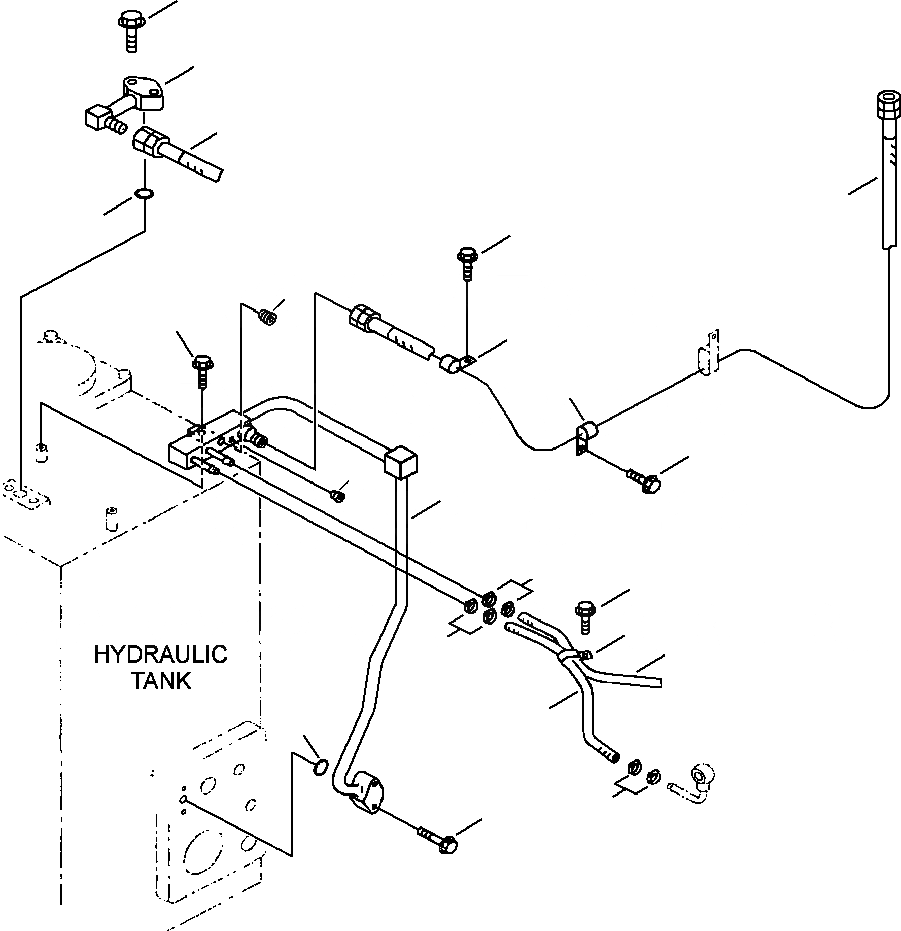 HYDRAULIC
TANK