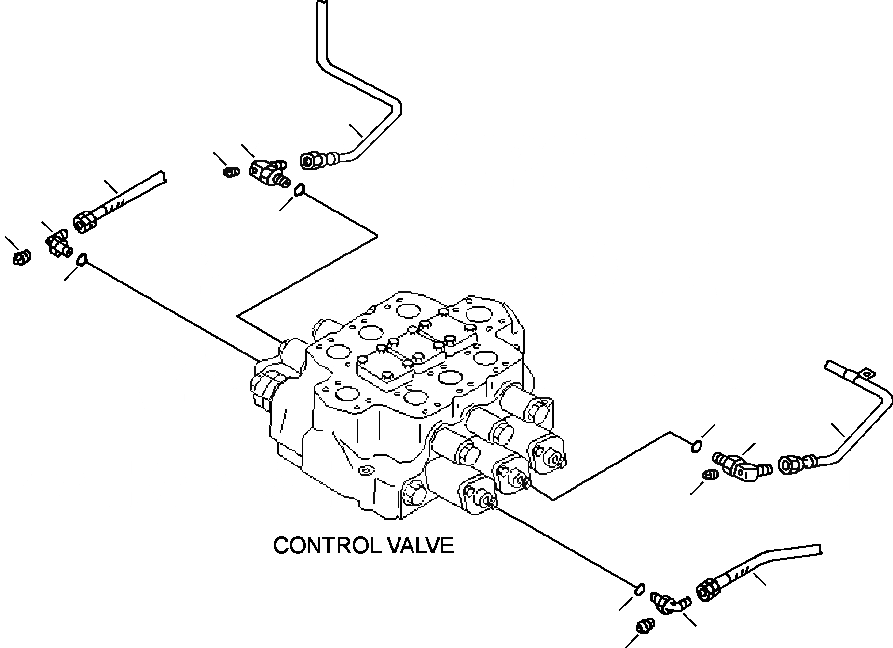 CONTROL VALVE