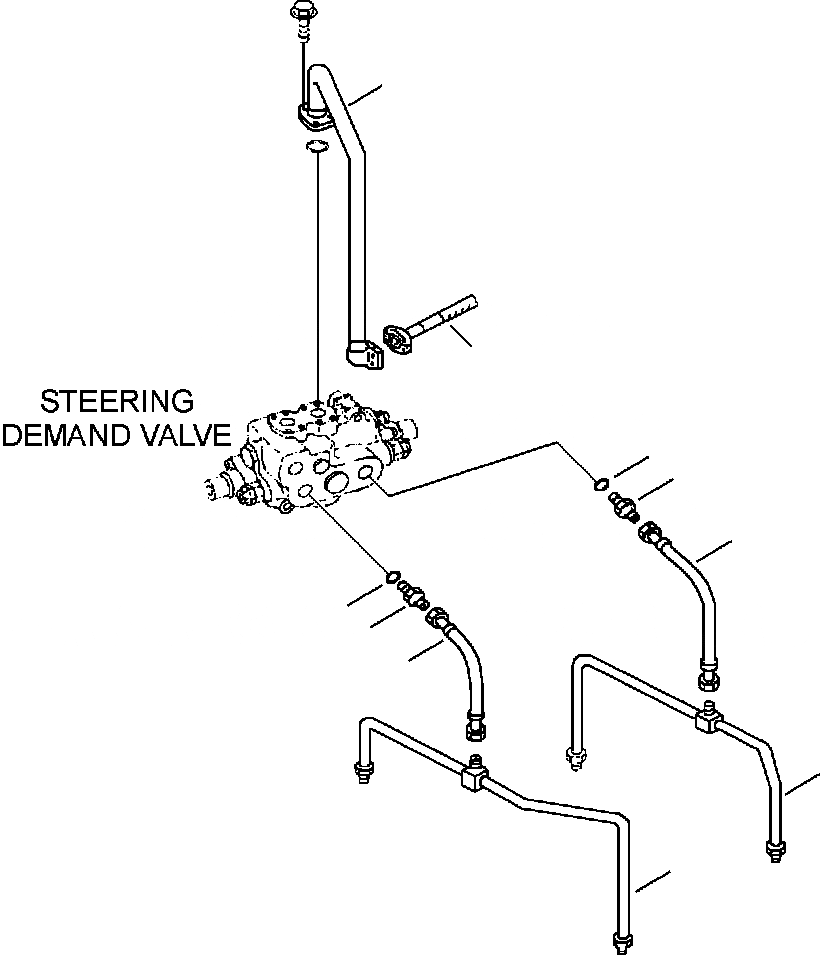 STEERING DEMAND VALVE