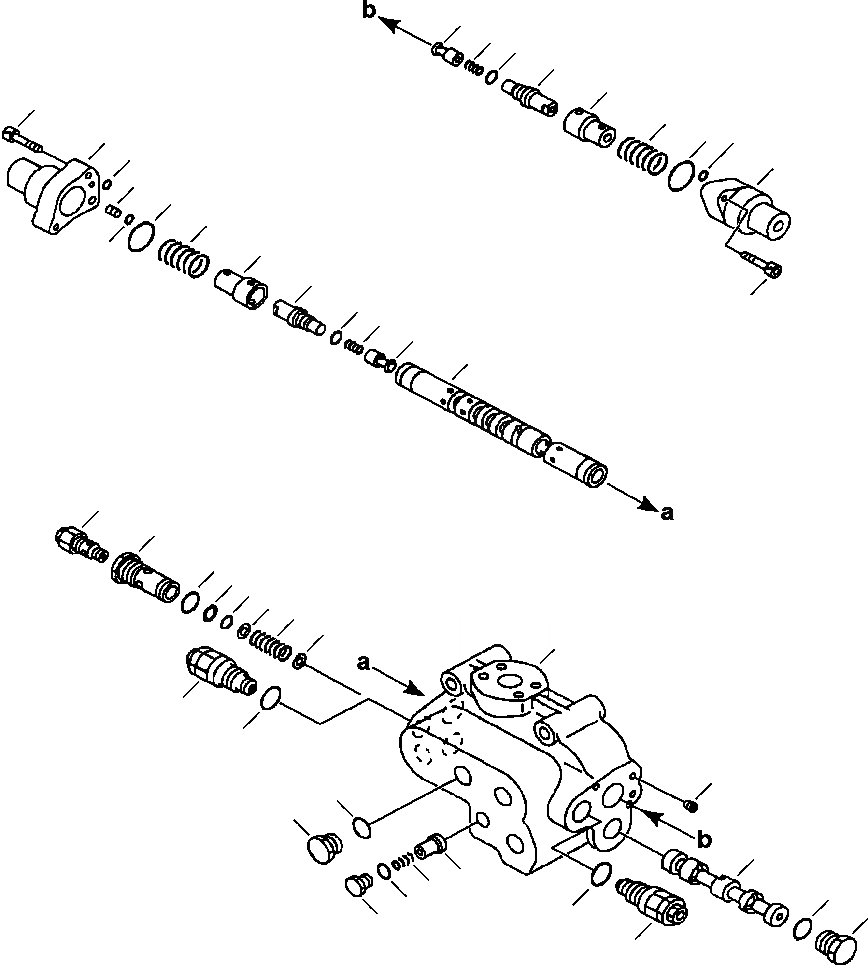 b
a
a
b