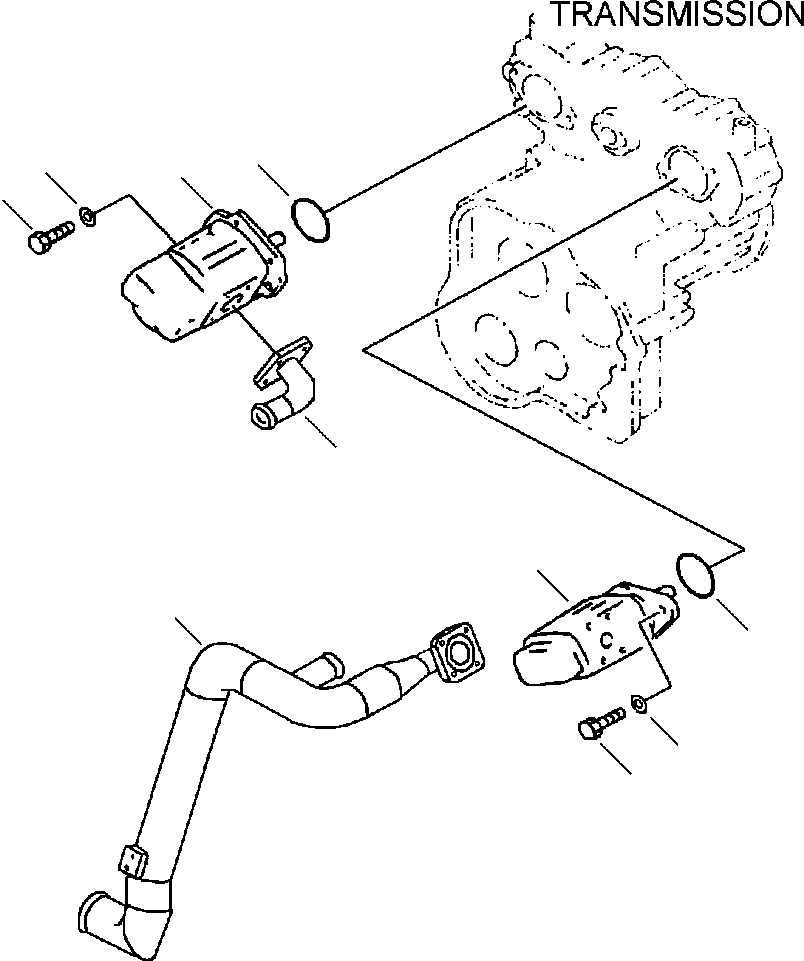 TRANSMISSION